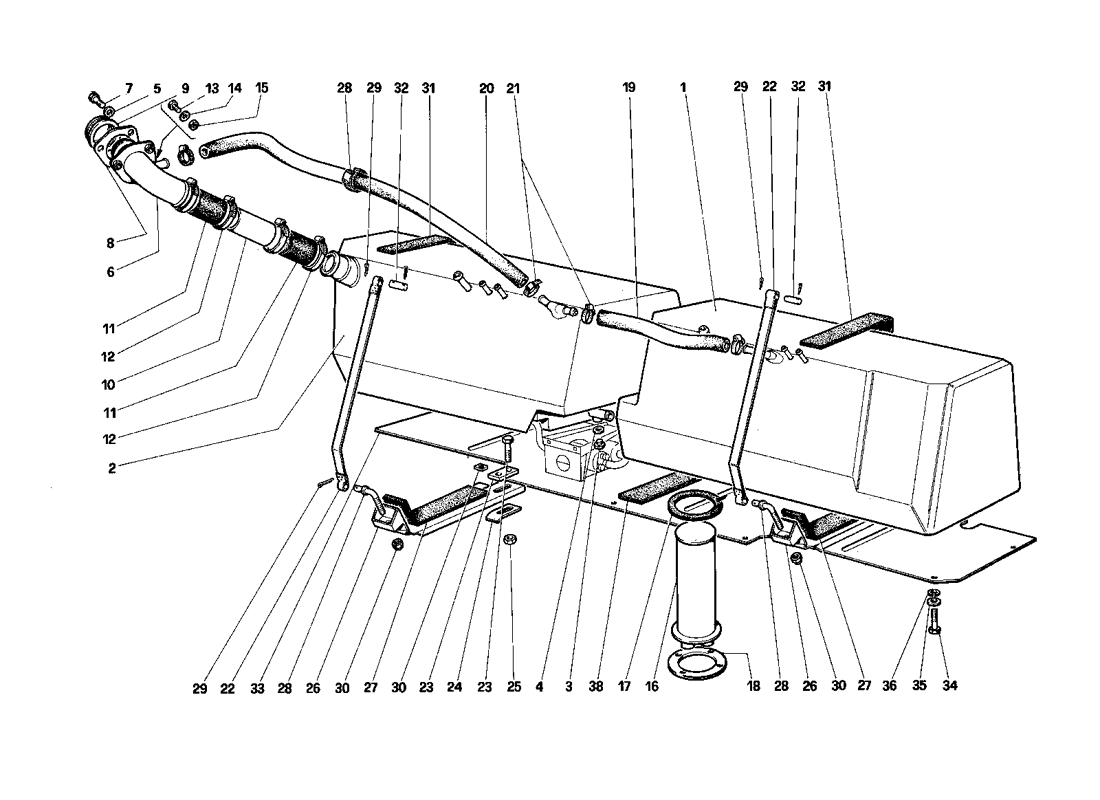 7 5 9 13 14 15
28 29 32 31 20 21 19 1 29 22 32 31
8
6
11
12
10
11
12
2
29 22 33 28 26 30 27 30 23 24 23 25 4 3 38 17 16 18 28 26 30 27 36 35 34