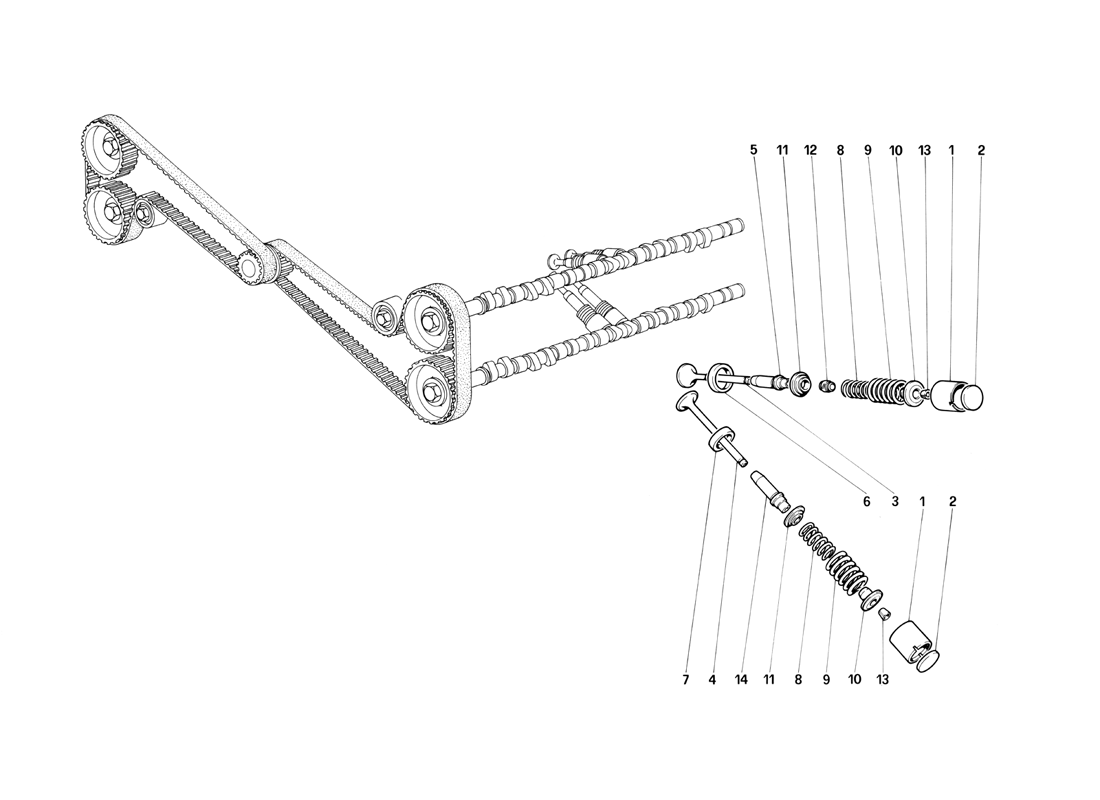 5 11 12 8 9 10 13 1 2

6 3 1 2

7 4 14 11 8 9 10 13