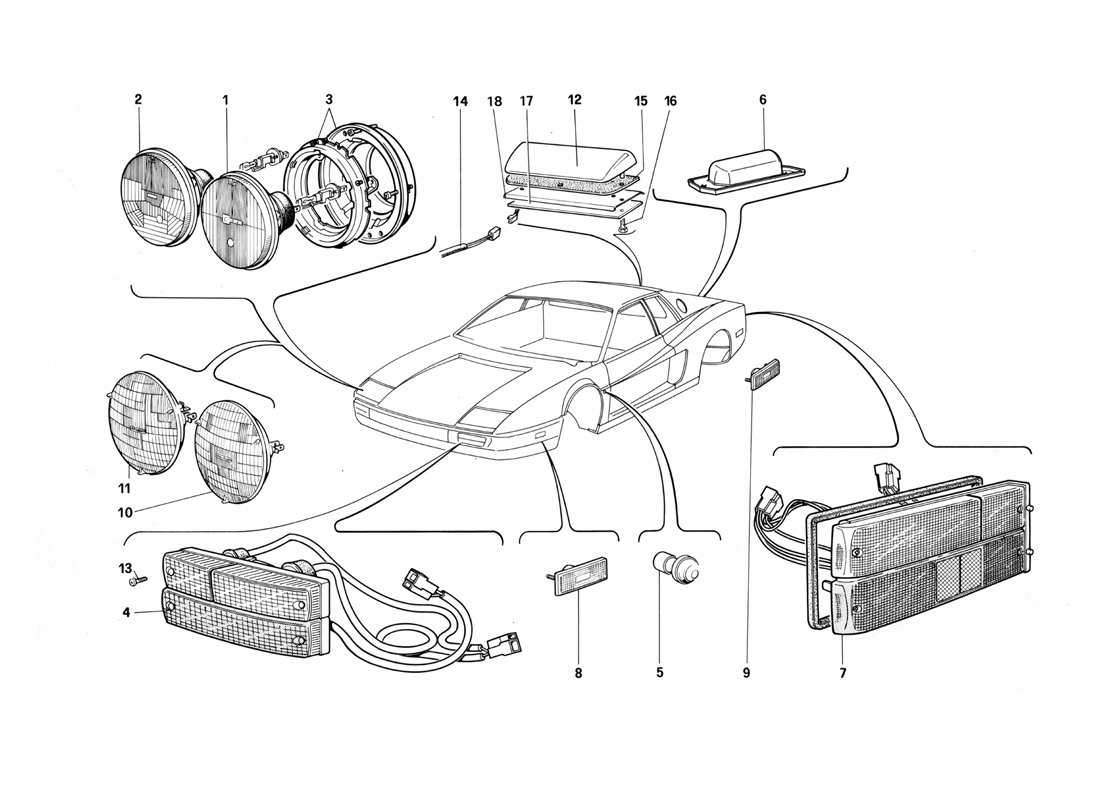 2 1 3

14 18 17 12 15 16

6

11

10

13

4

8

5

9

7