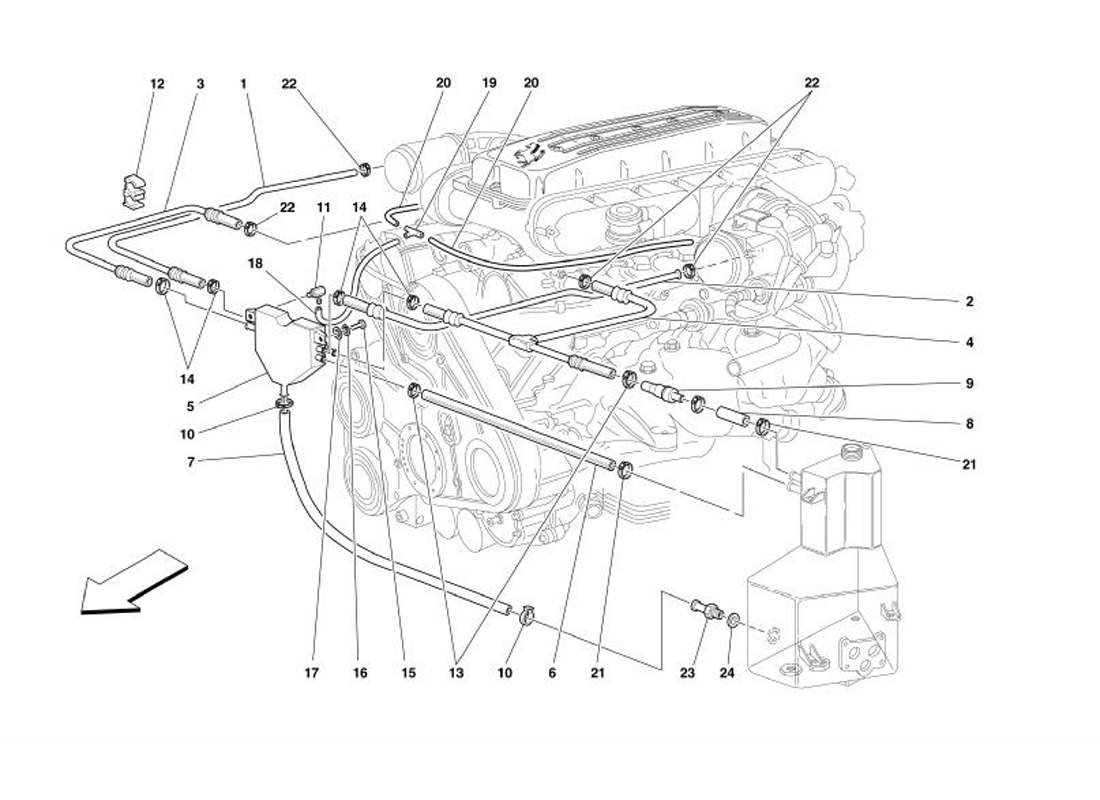 12
3
1
22
20
19
20
22
22
11
14
18
2
4
9
8
21
14
5
10
7
17
16
15
13
10
6
21
23
24