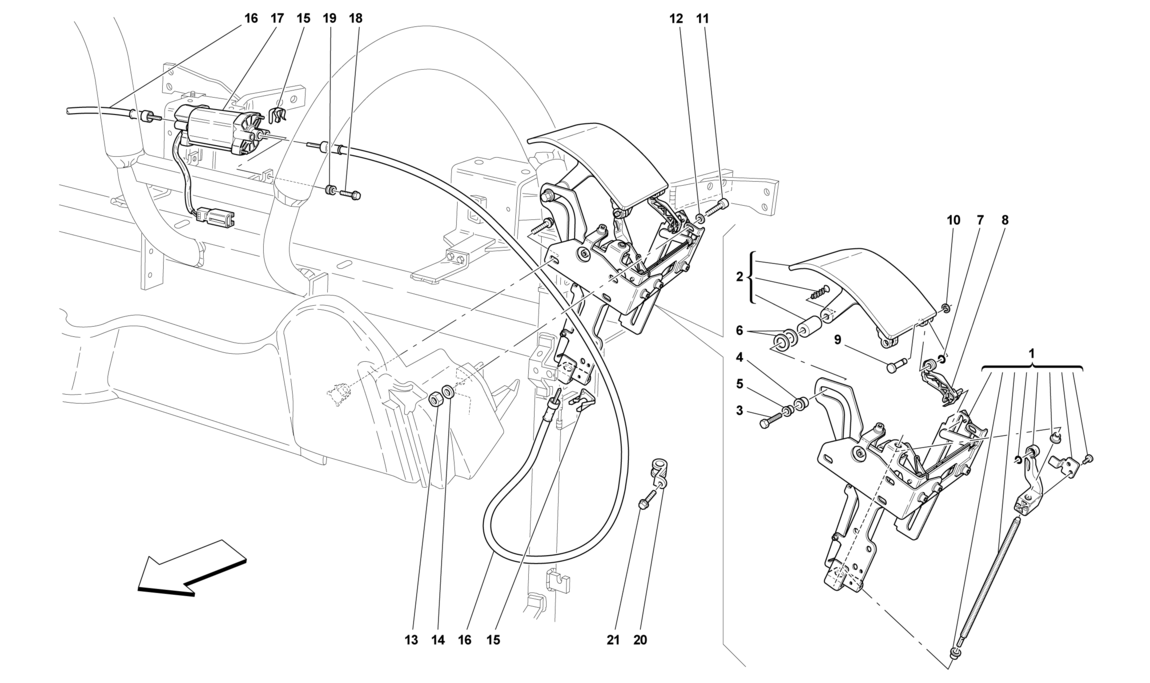 16 17 15 19 18

12 11

10 7 8

2

6

9

4

5

3

1

13 14 16 15

21 20