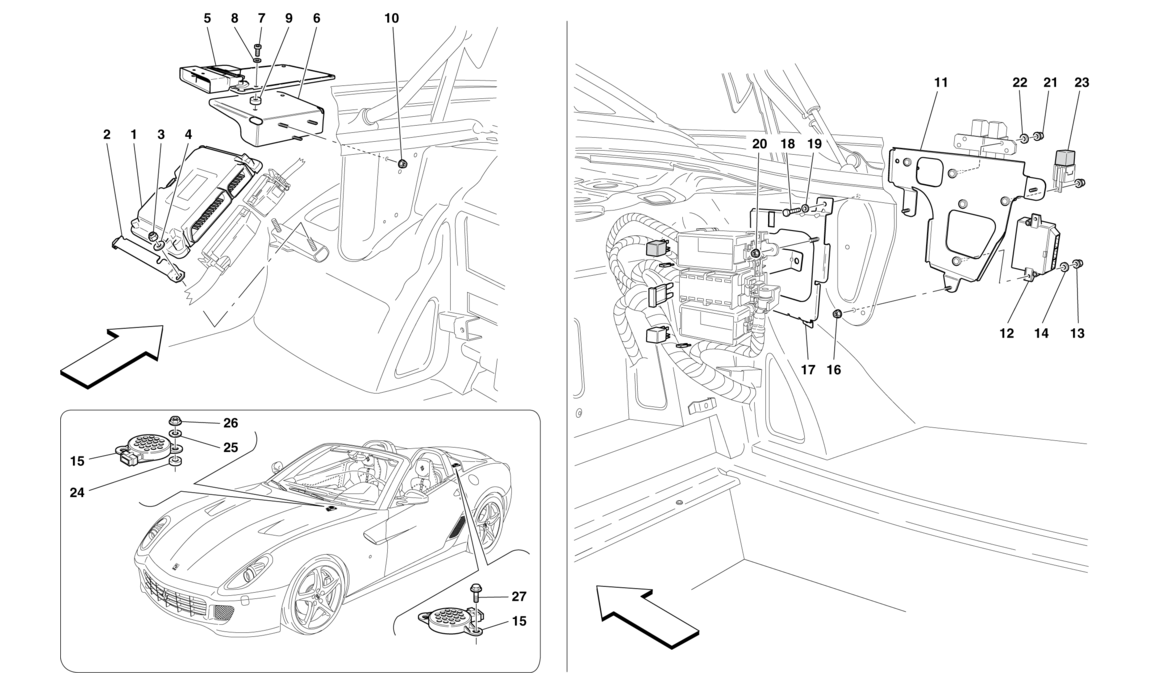 5 8 7 9 6 10
2 1 3 4
26
25
15
24
27
15
11 22 21 23
20 18 19
17 16
12 14 13