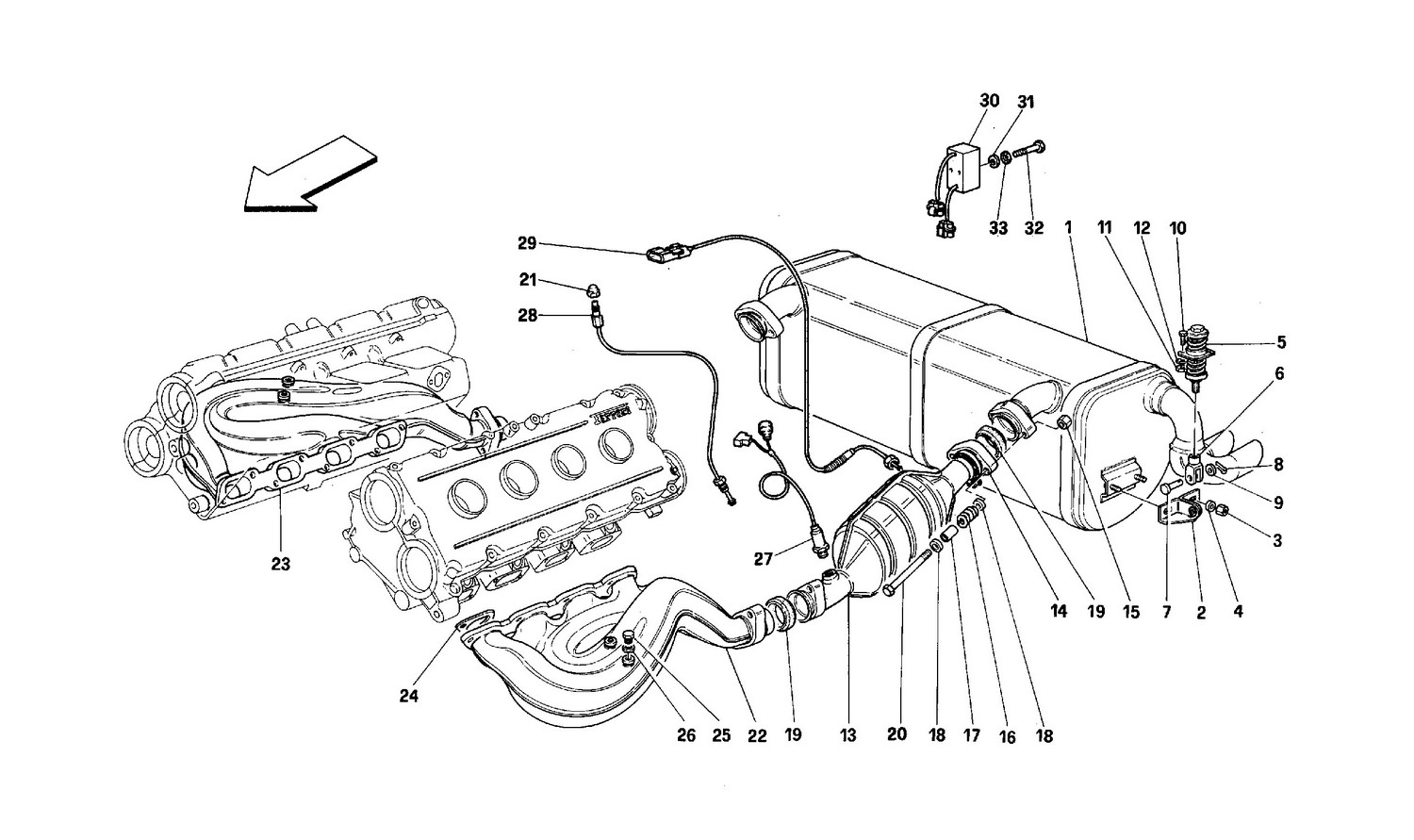 30
31
33
32
1
11
12
10
29
21
28
5
6
8
9
3
23
27
14
19
15
7
2
4
24
26
25
22
19
13
20
18
17
16
18