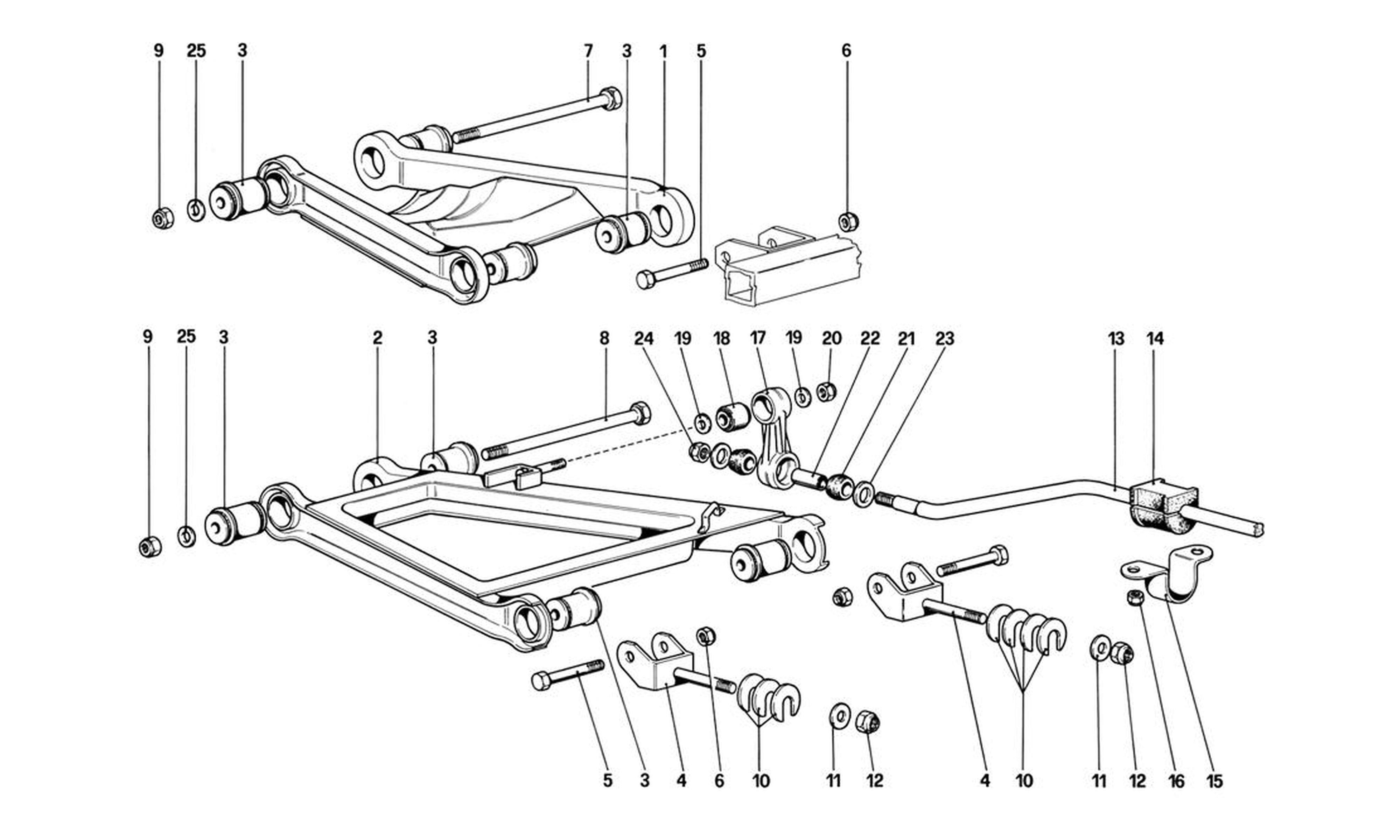 9 25 3 7 3 1 5 6

9 25 3 2 3 8 24 19 18 17 19 20 22 21 23 13 14

5 3 4 6 10 11 12 4 10 11 12 16 15