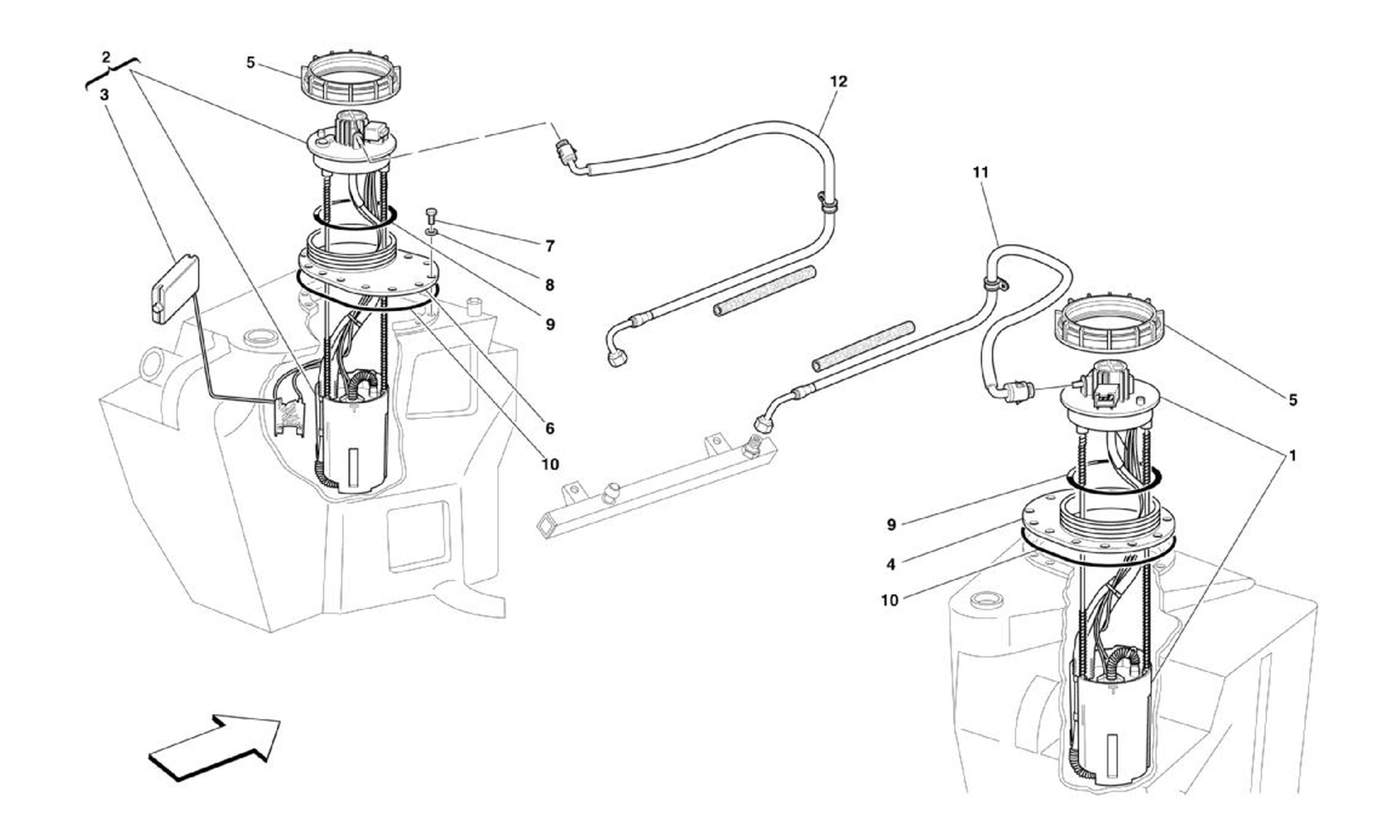 2
3
5
12
7
8
9
6
10
11
5
1
9
4
10