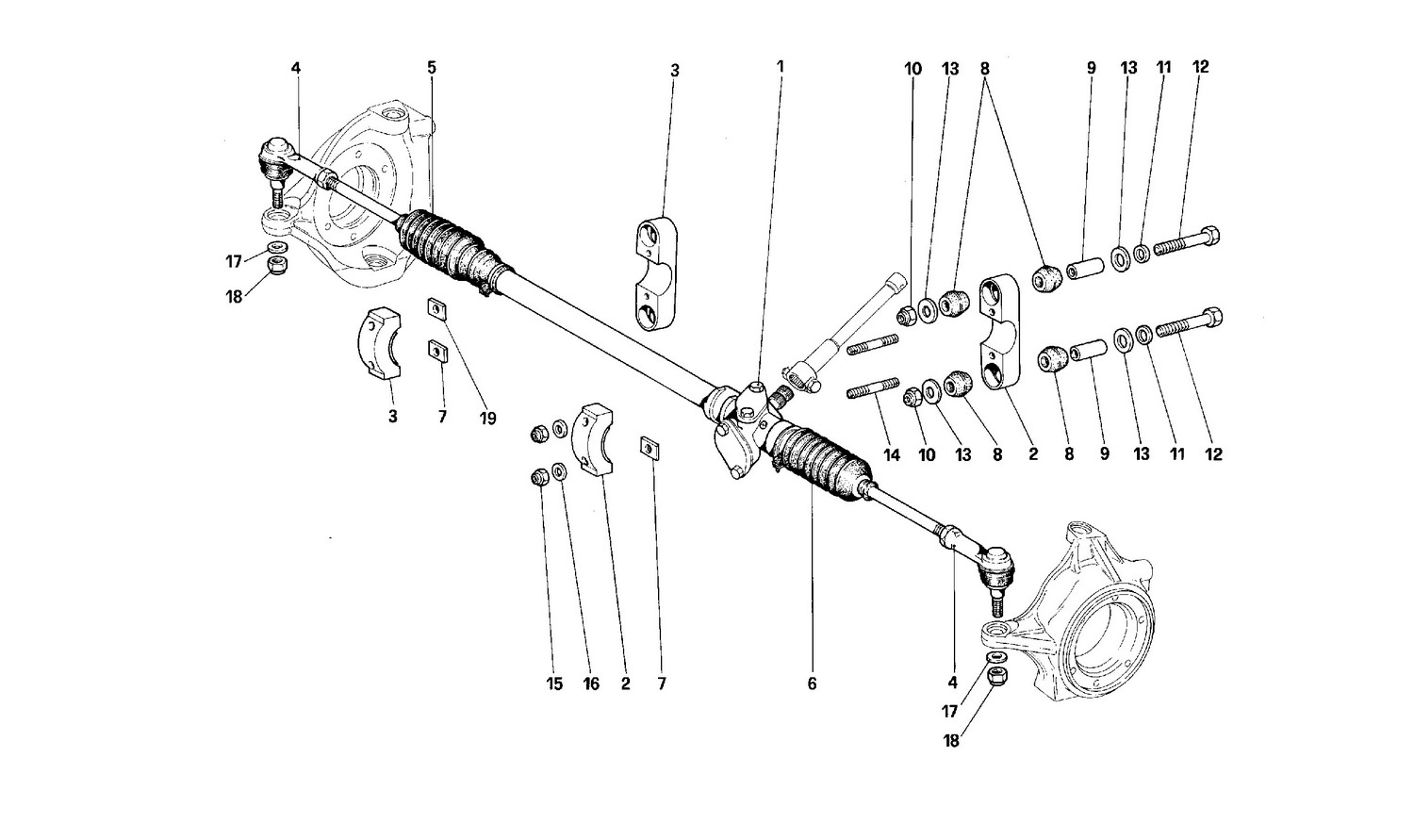 4
5
3
1
10
13
8
9
13
11
12
17
18
3
7
19
14
10
13
8
2
8
9
13
11
12
15
16
2
7
6
4
17
18