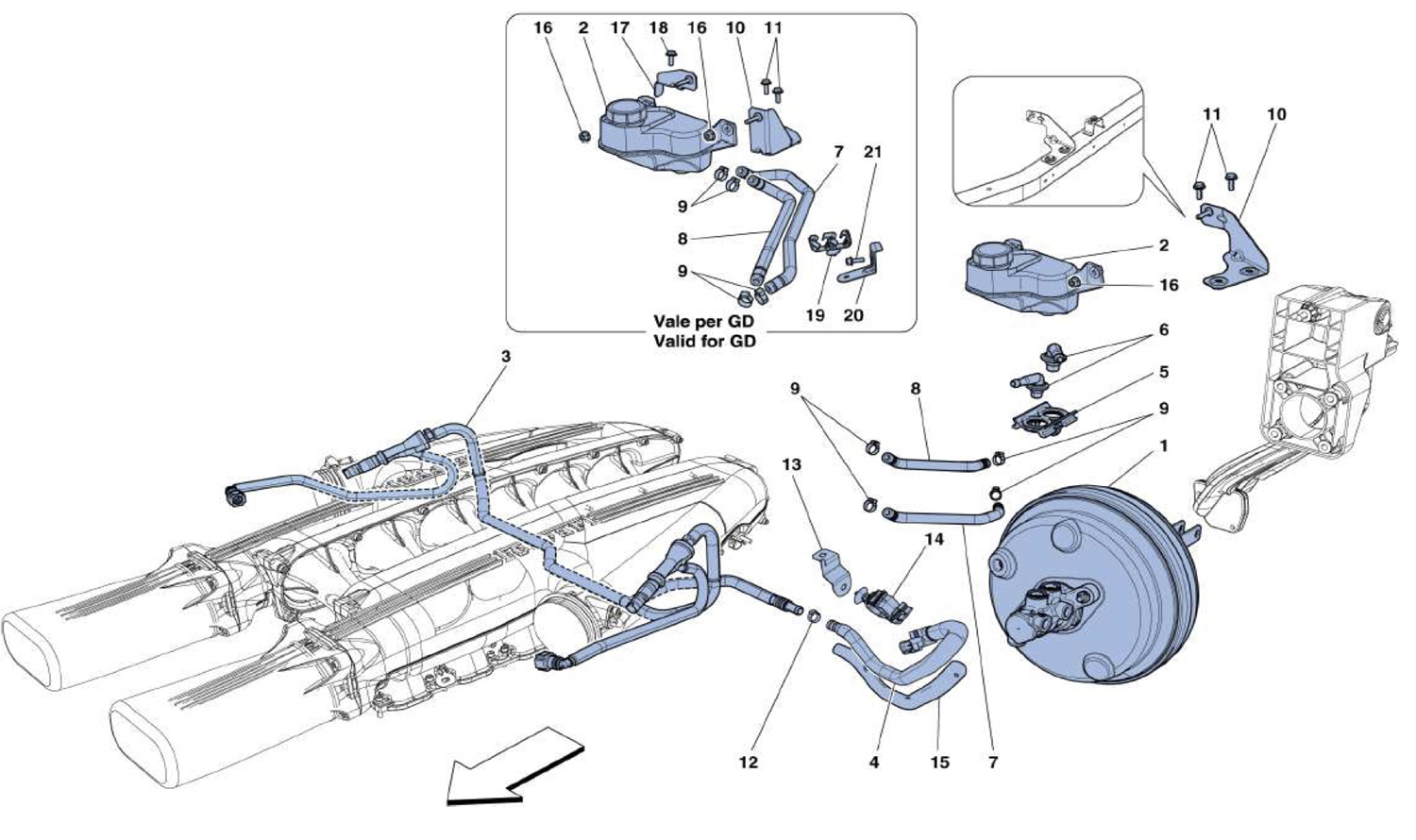 16 2 17 18 16 10 11

7 21

9

8

9

19 20

Vale per GD
Valid for GD

11 10

2

16

6

5

9

1

3

9 8

13

14

12 4 15 7