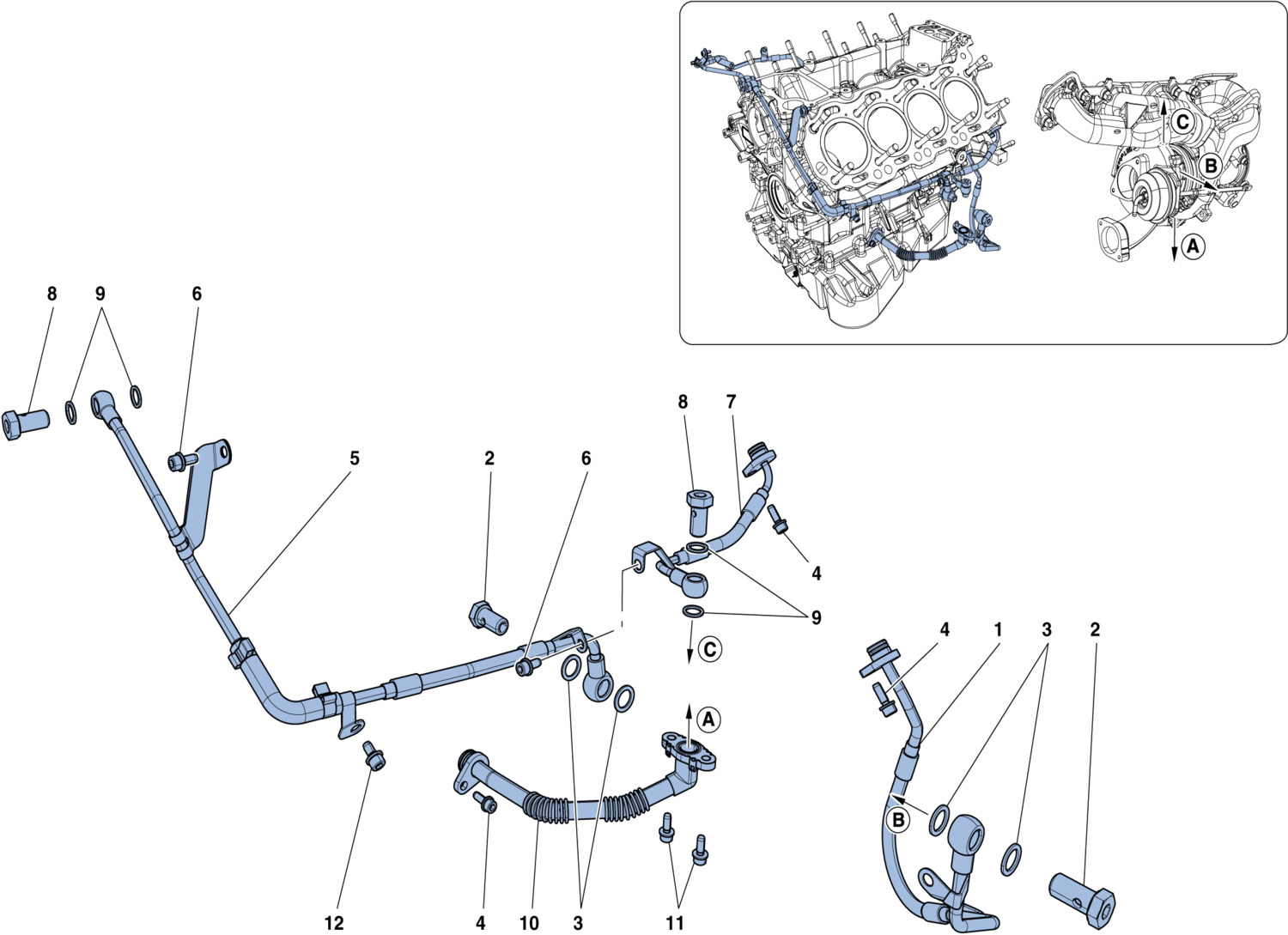 C
B
A
8
9
6
5
2
6
8
7
4
9
C
A
4
1
3
2
B
12
4
10
3
11