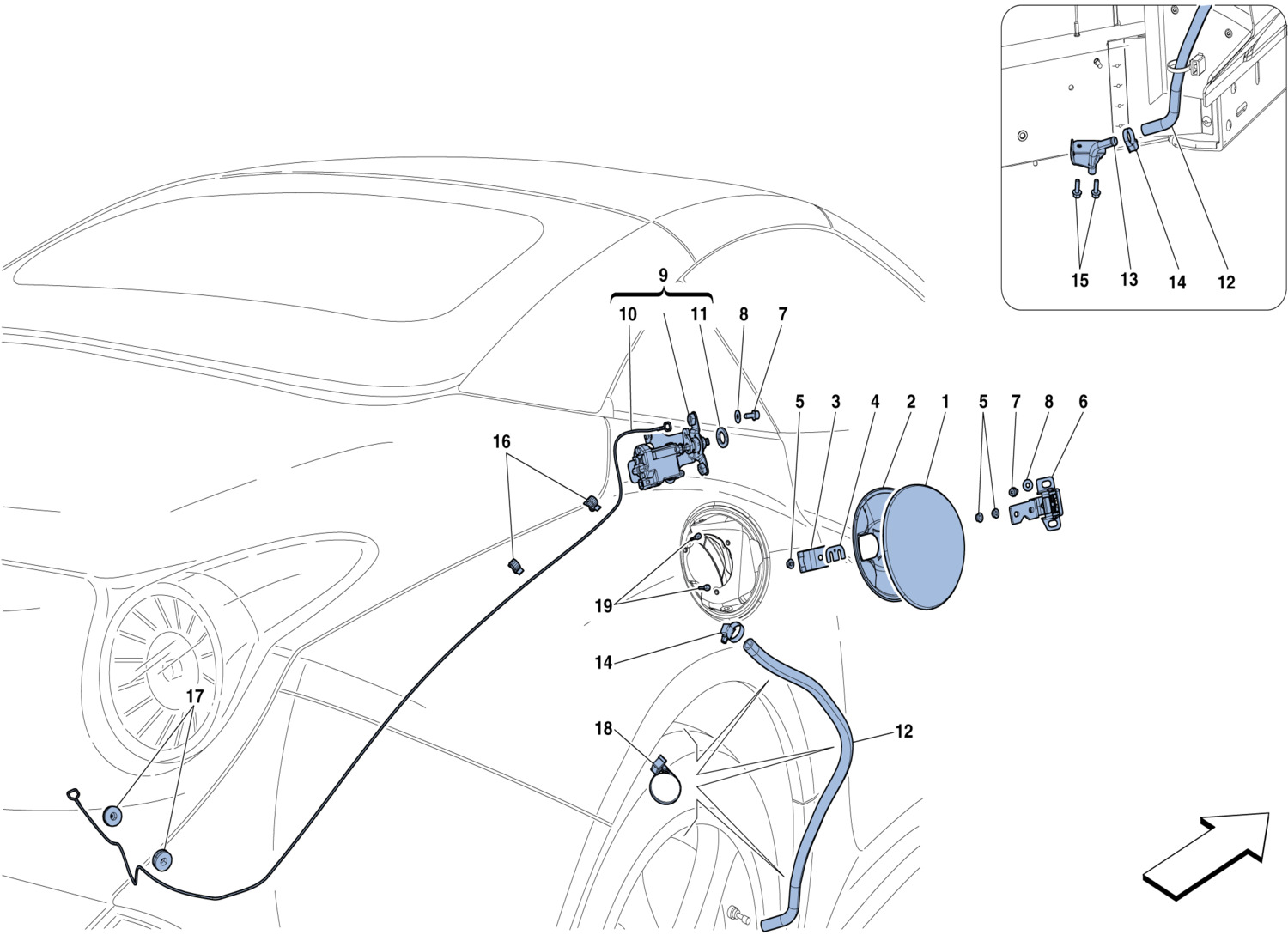 15 13 14 12

9

10 11 8 7

5 3 4 2 1 5 7 8 6

16

19

14

17

18

12