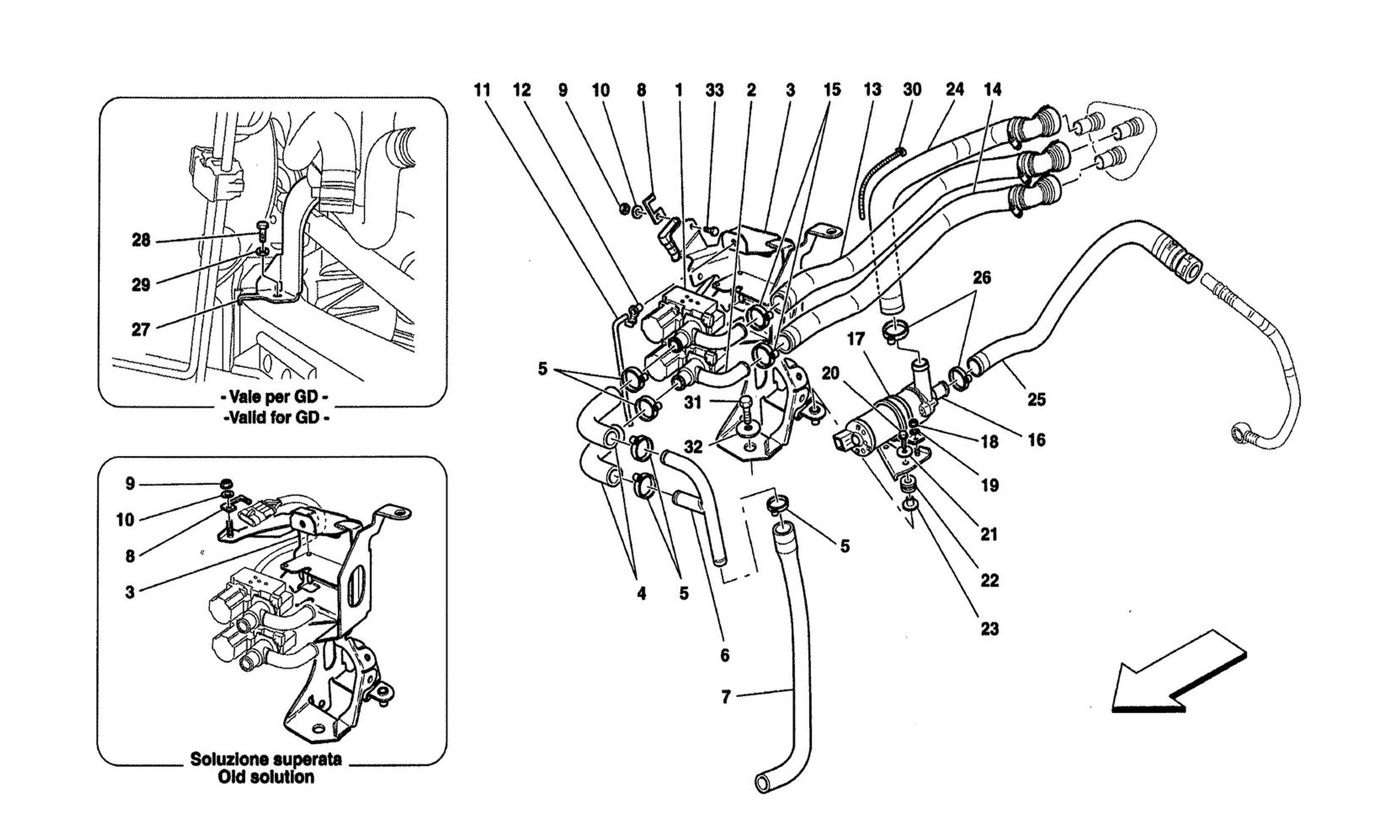 28
29
27
- Vale per GD -
-Valid for GD -

9
10
8
3
Soluzione superata
Old solution

11 12 9 10 8 1 33 2 3 15 13 30 24 14

26
17
20
5
31
32
25
16
18
19
21
22
23
5
4 5
6
7