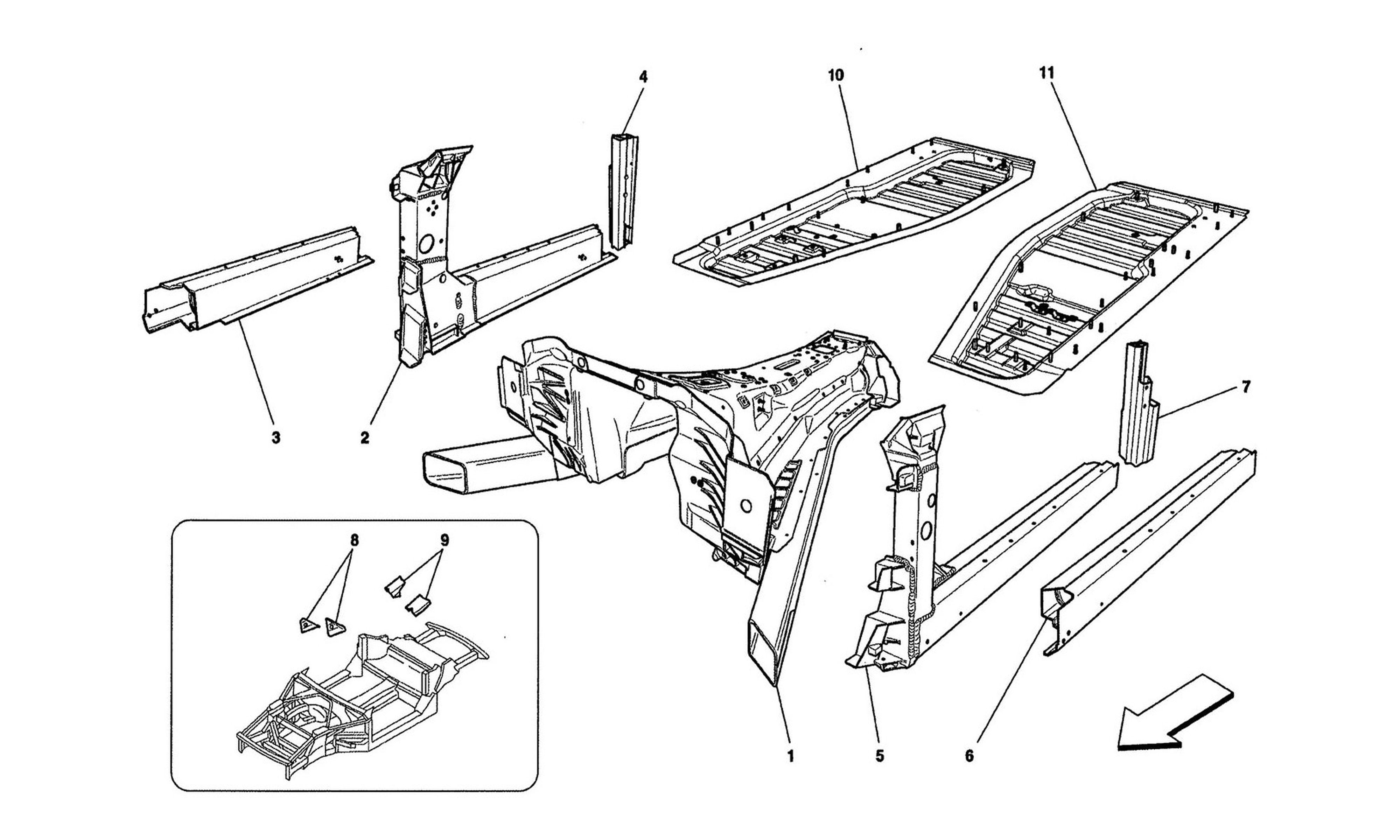 4
10
11
3
2
7
8
9
1
5
6