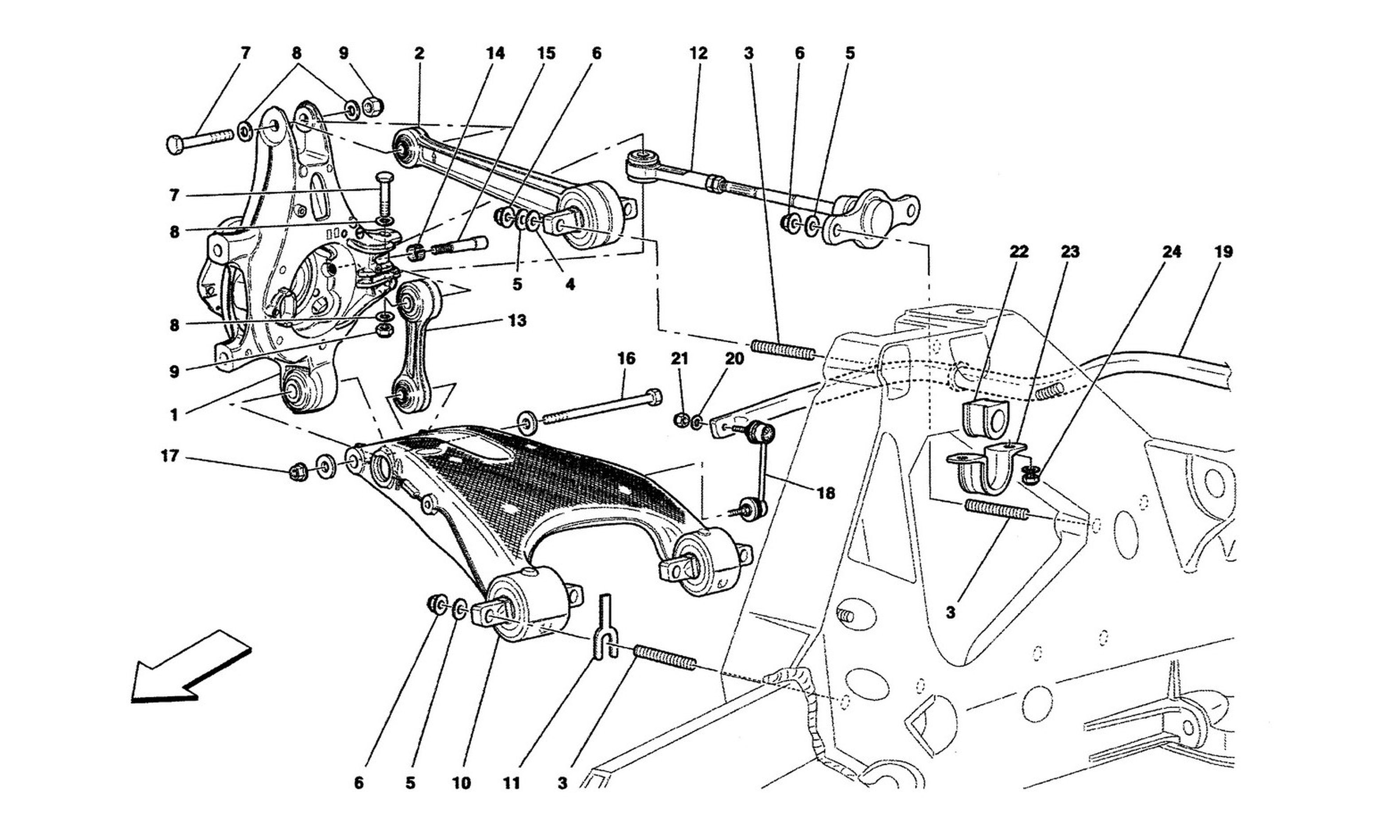 7
8
9
2
14
15
6
12
3
6
5
7
8
5
4
22
23
24
19
8
13
9
16
21
20
1
17
18
3
6
5
10
11
3