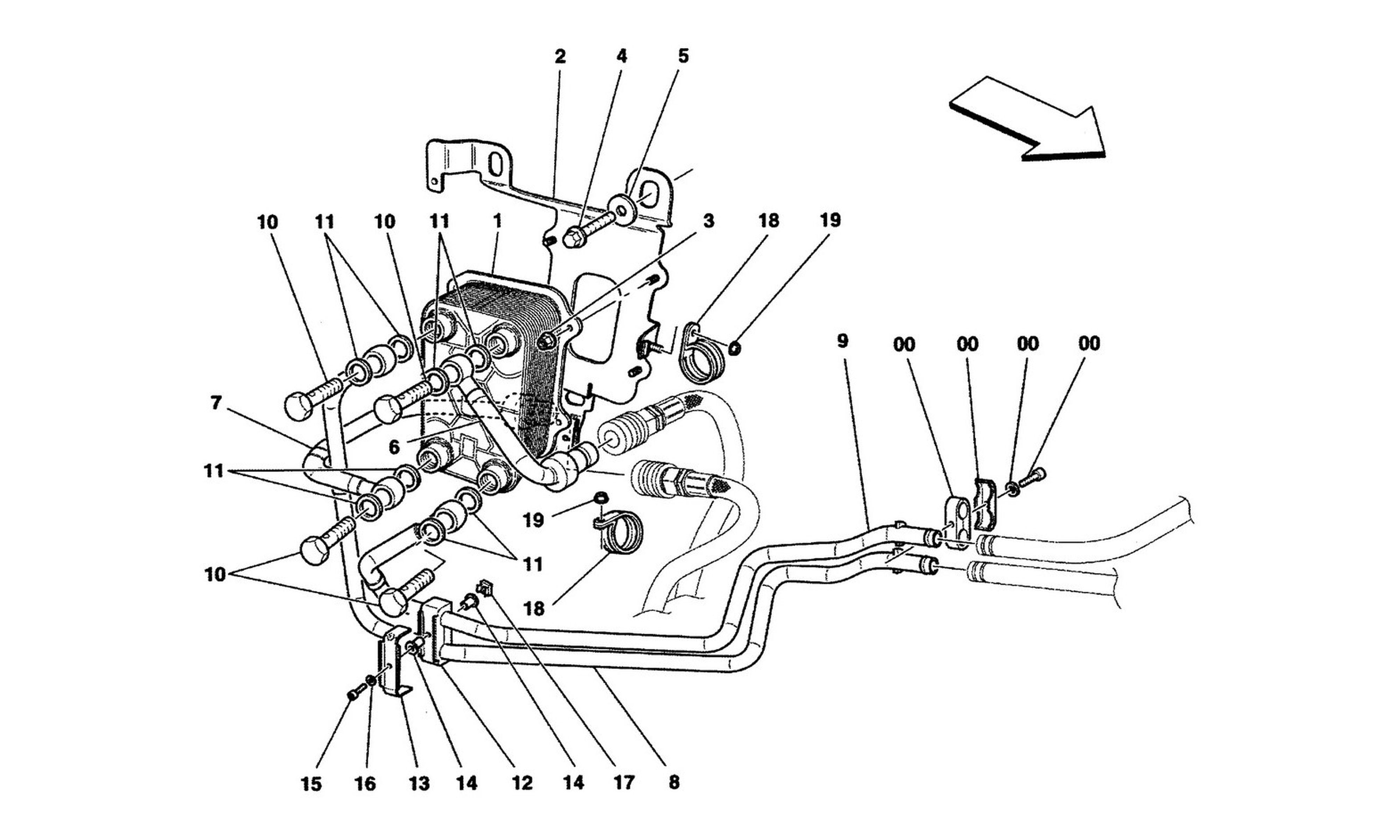 2 4 5

10 11 10 11 1 3 18 19

9 00 00 00 00

7

6

11

19

11

10

18

15 16 13 14 12 14 17 8