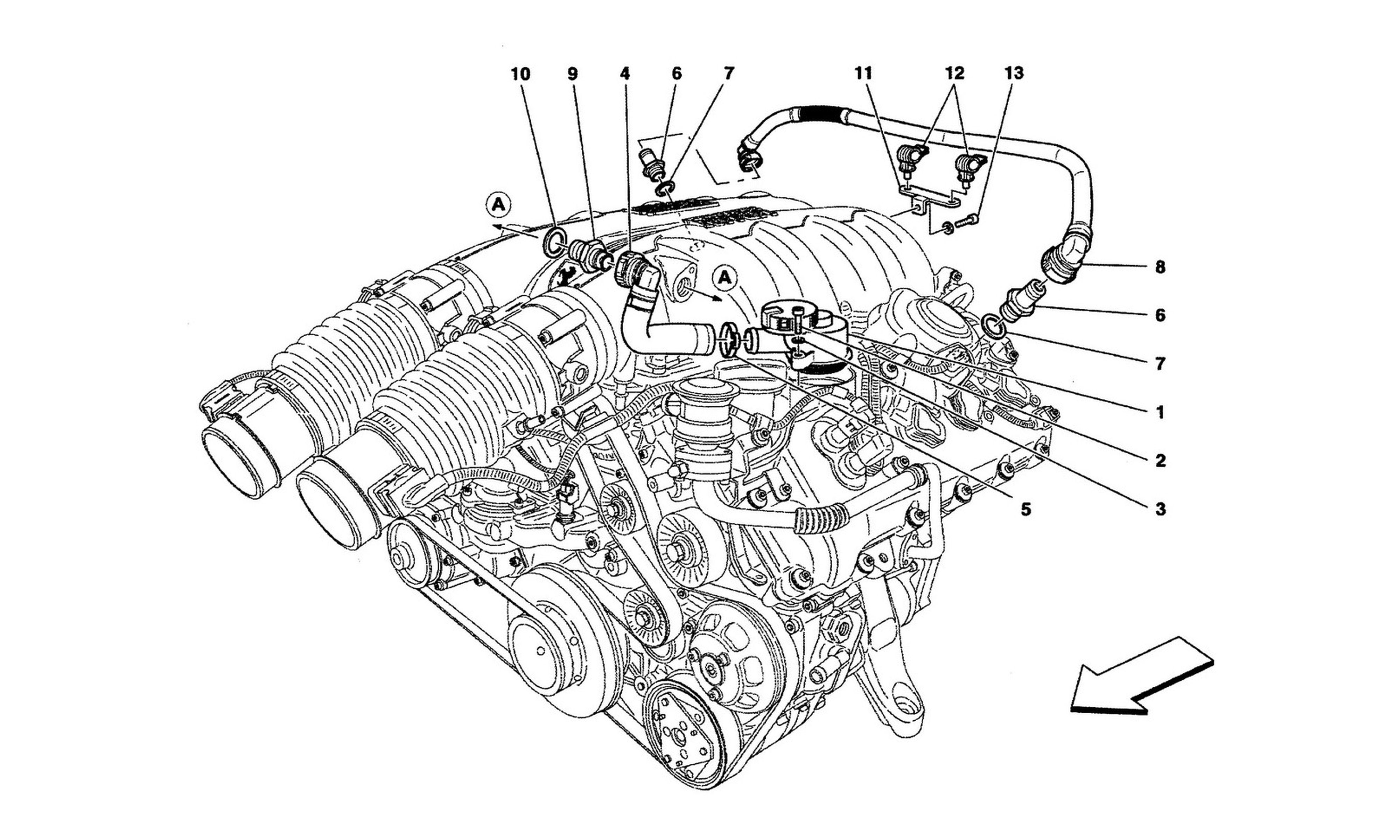 10
9
4
6
7
11
12
13
A
A
8
6
7
1
2
5
3