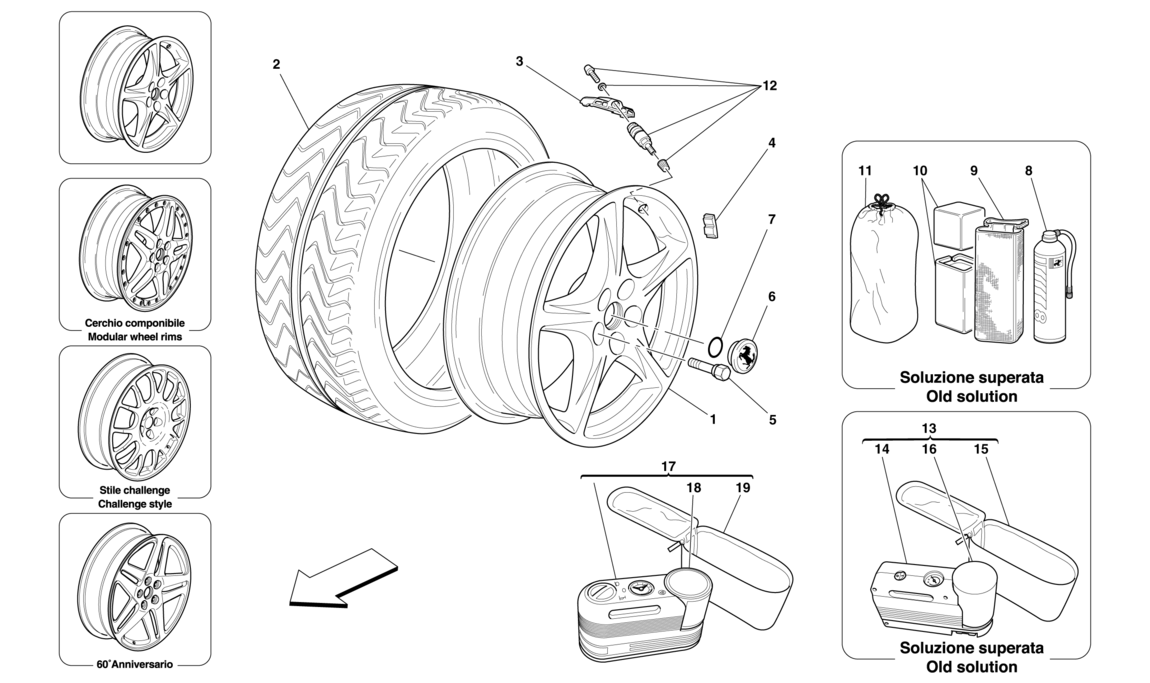 Cerchio componibile
Modular wheel rims

Stile challenge
Challenge style

60°Anniversario

2

3

12

4

7

6

5

1

17

18

19

11

10

9

8

Soluzione superata
Old solution

13

14

16

15

Soluzione superata
Old solution