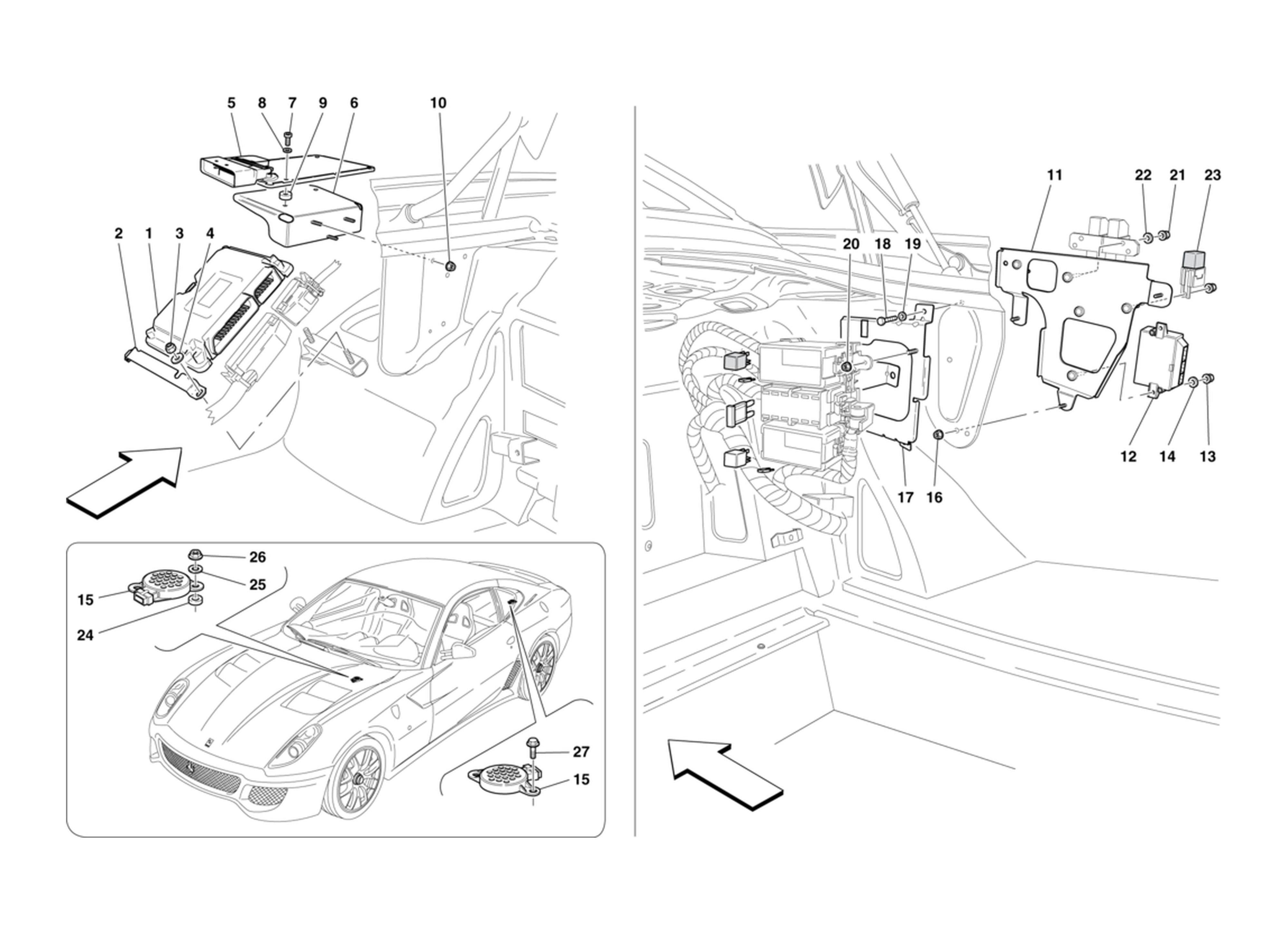 5 8 7 9 6 10

2 1 3 4

26
25
15
24

27
15

11 22 21 23

20 18 19

12 14 13

17 16