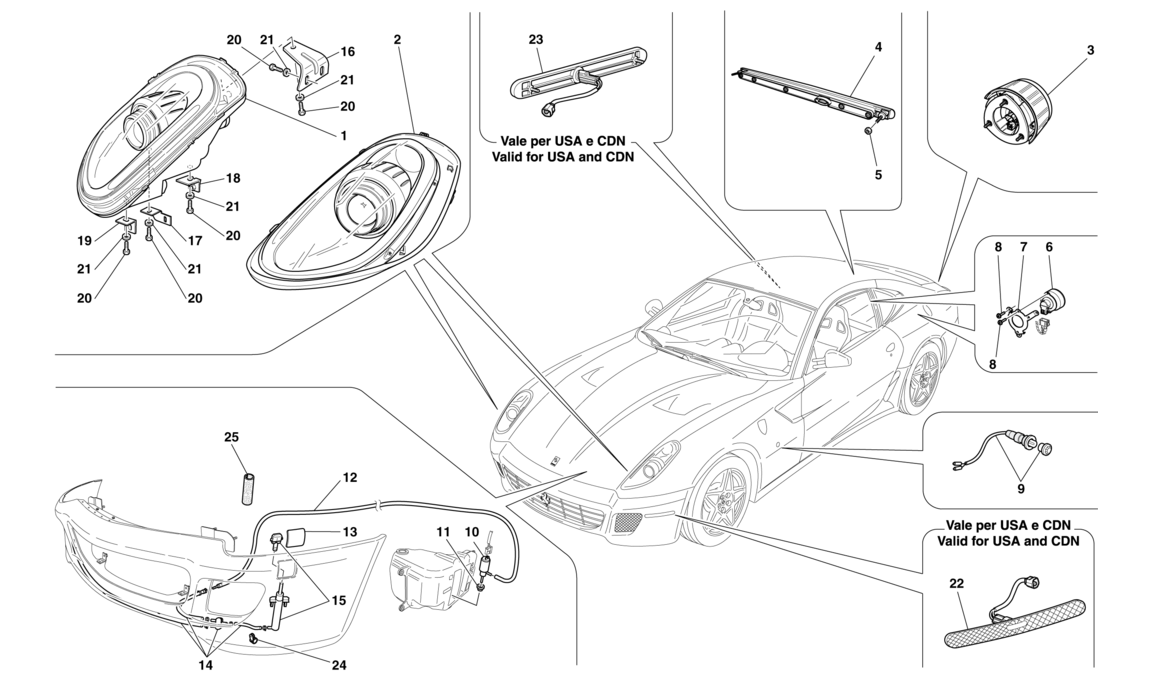 20 21 16 21 20 1 2 18 21 20 19 17 21 21 20 20

23

Vale per USA e CDN
Valid for USA and CDN

4 5 3

8 7 6 8

9

25 12 13 11 10 15 14 24

Vale per USA e CDN
Valid for USA and CDN

22