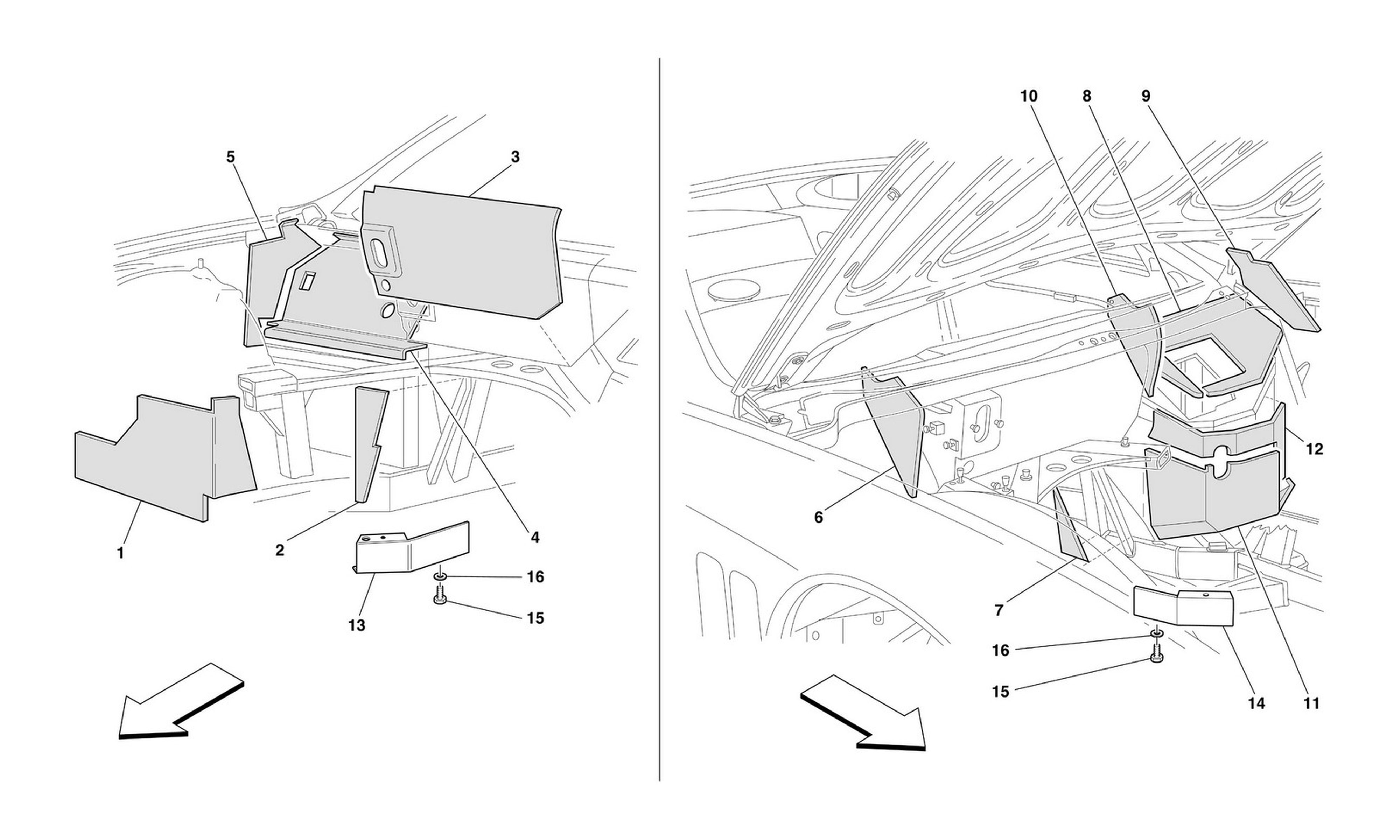 5
3
1
2
4
13
16
15
10
8
9
12
6
7
16
15
14
11