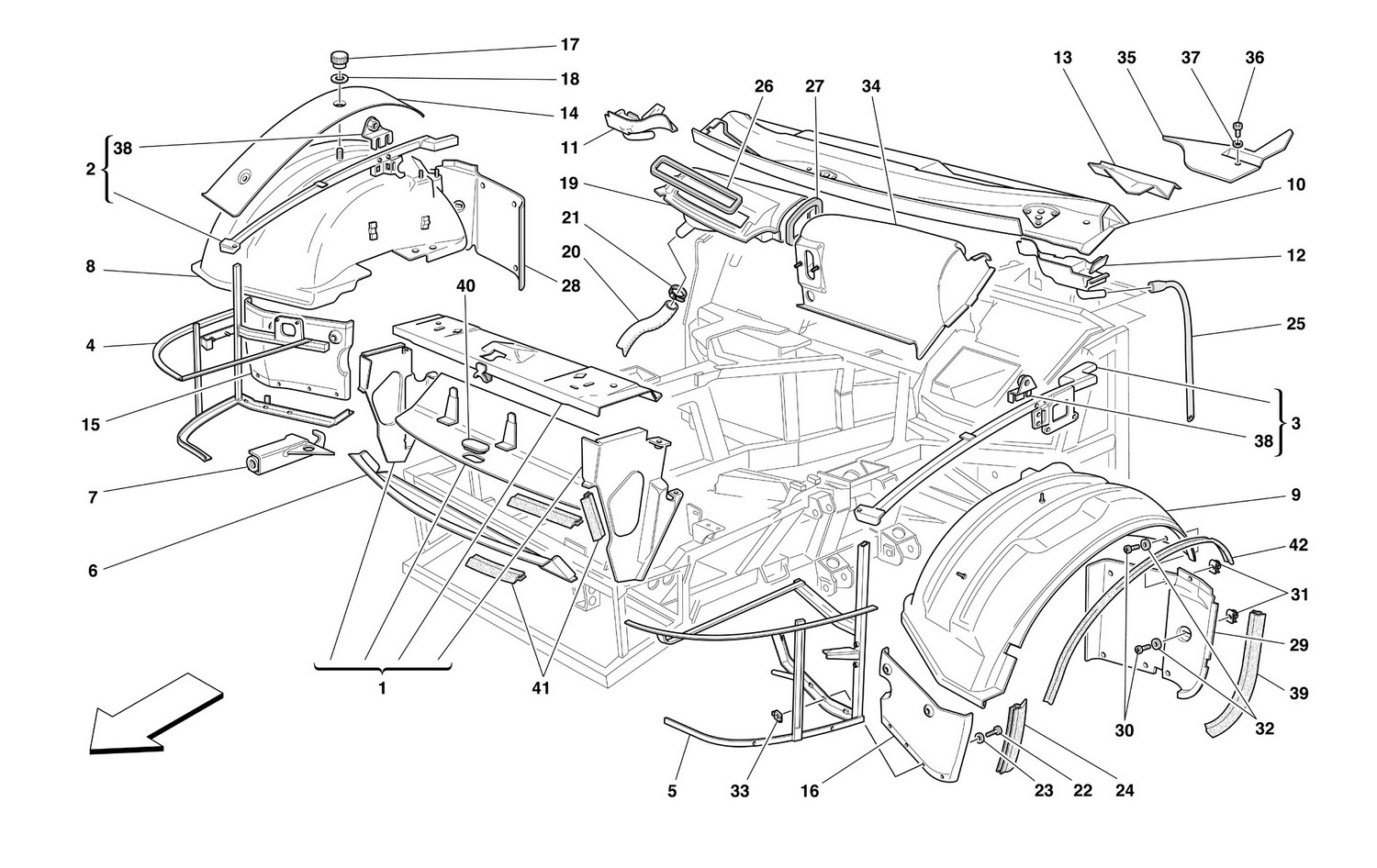 17
18
14
38
2
8
4
15
7
6
40
28
11
19
21
20
26
27
34
13
35
37
36
10
12
25
3
38
9
42
31
29
39
32
30
24
22
23
16
33
5
41
1