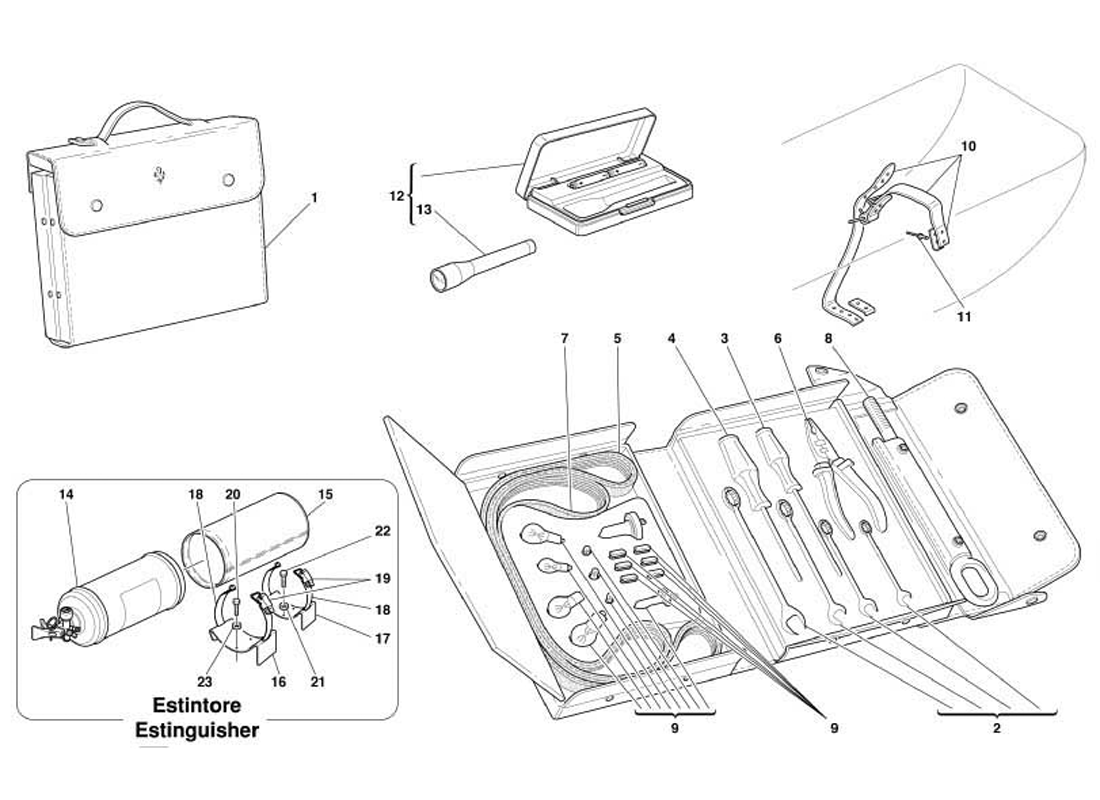 1

12

13

10

11

7 5 4 3 6 8

14 18 20 15

22

19

18

17

23 16 21

Estintore
Estinguisher

9 9 2