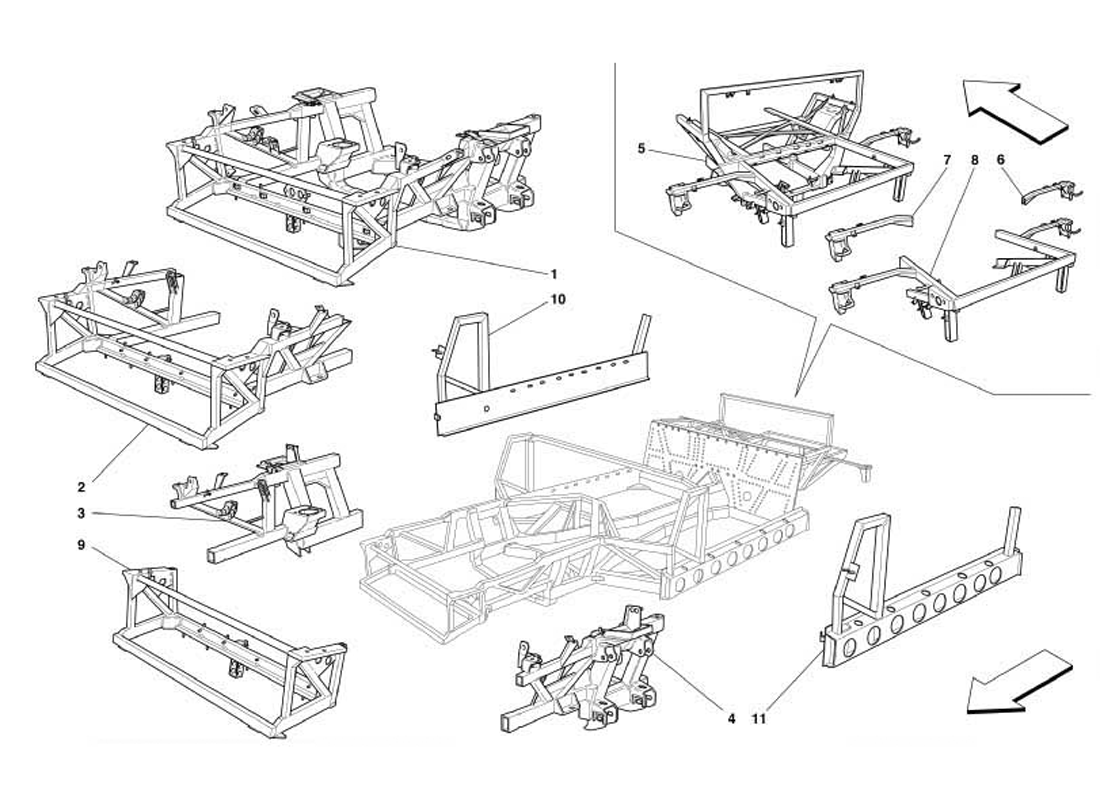 5
7
8
6
1
10
2
3
9
4
11