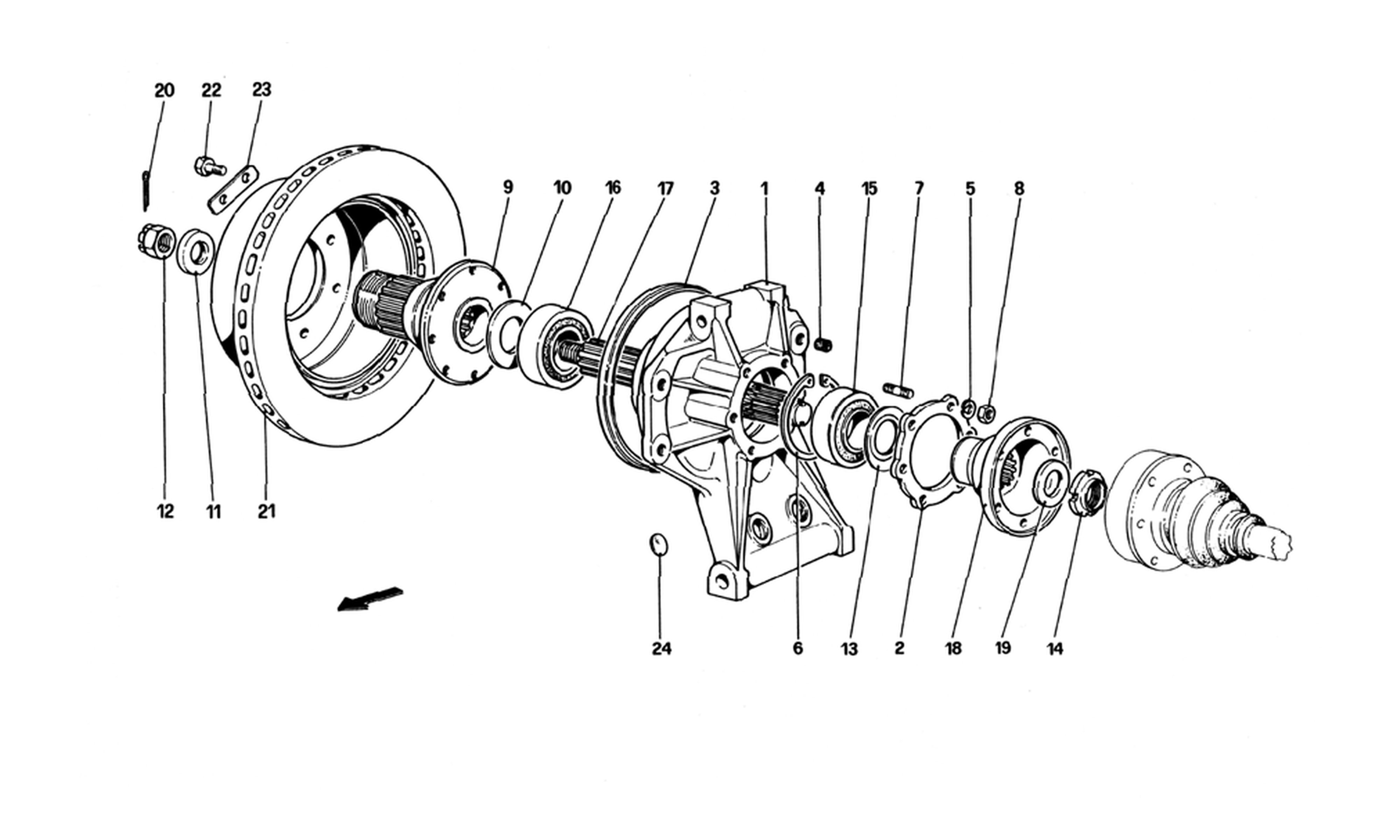 20
22
23
9
10
16
17
3
1
4
15
7
5
8
12
11
21
24
6
13
2
18
19
14