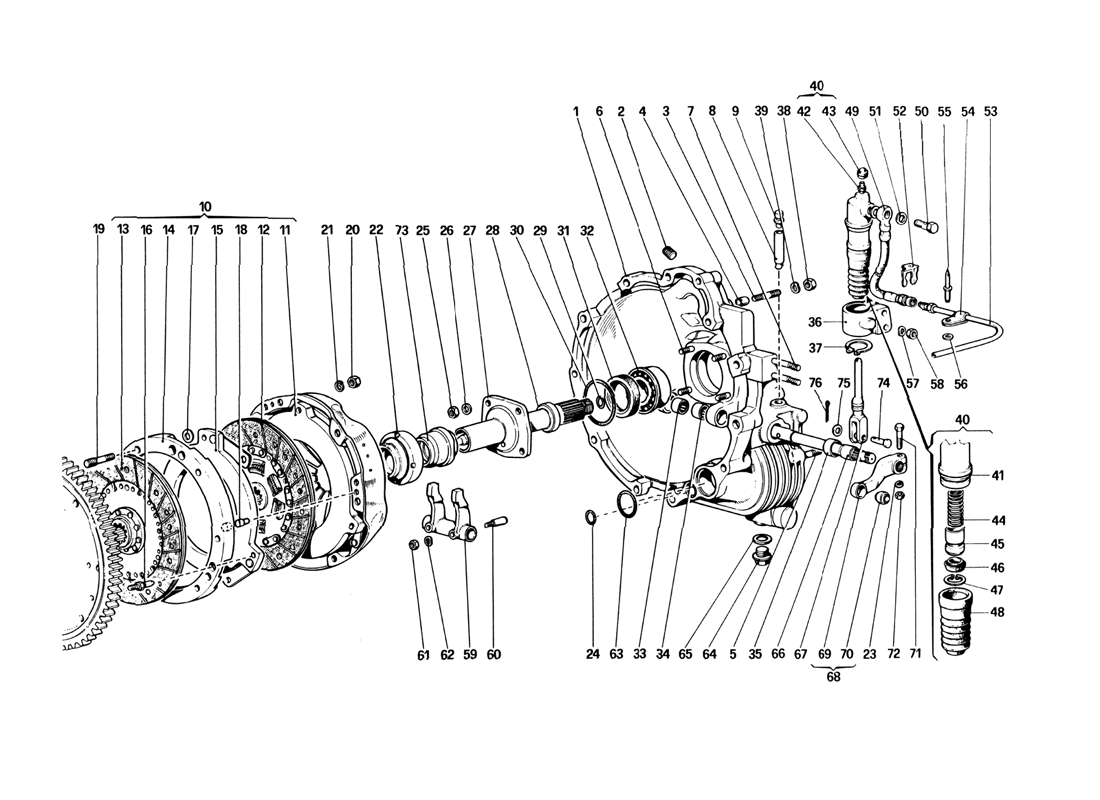 40
1 6 2 4 3 7 8 9 39 38 42 43 49 51 52 50 55 54 53

10
19 13 16 14 17 15 18 12 11 21 20 22 73 25 26 27 28 30 29 31 32

36
37
57 58 56
76 75 74
40
41
44
45
46
47
48

61 62 59 60 24 63 33 34 65 64 5 35 66 67 69 70 23 72 71
68