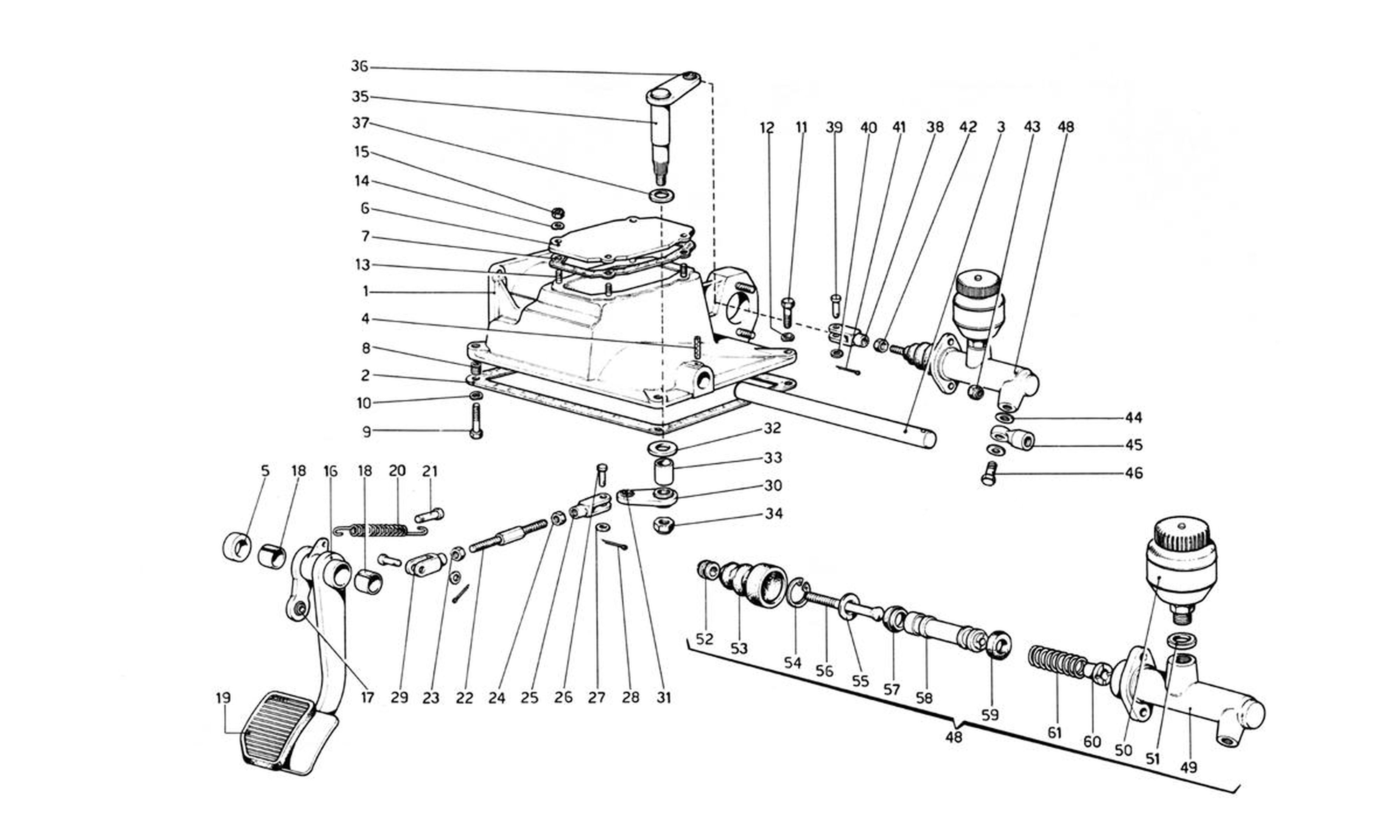 36
35
37
15
14
6
7
13
1
4
8
2
10
9
12 11 39 40 41 38 42 3 43 48
44
45
46
32
33
30
34
5 18 16 18 20 21
19
17 29 23 22 24 25 26 27 28 31
52 53 54 56 55 57 58 59 61 60 50 51 49
48