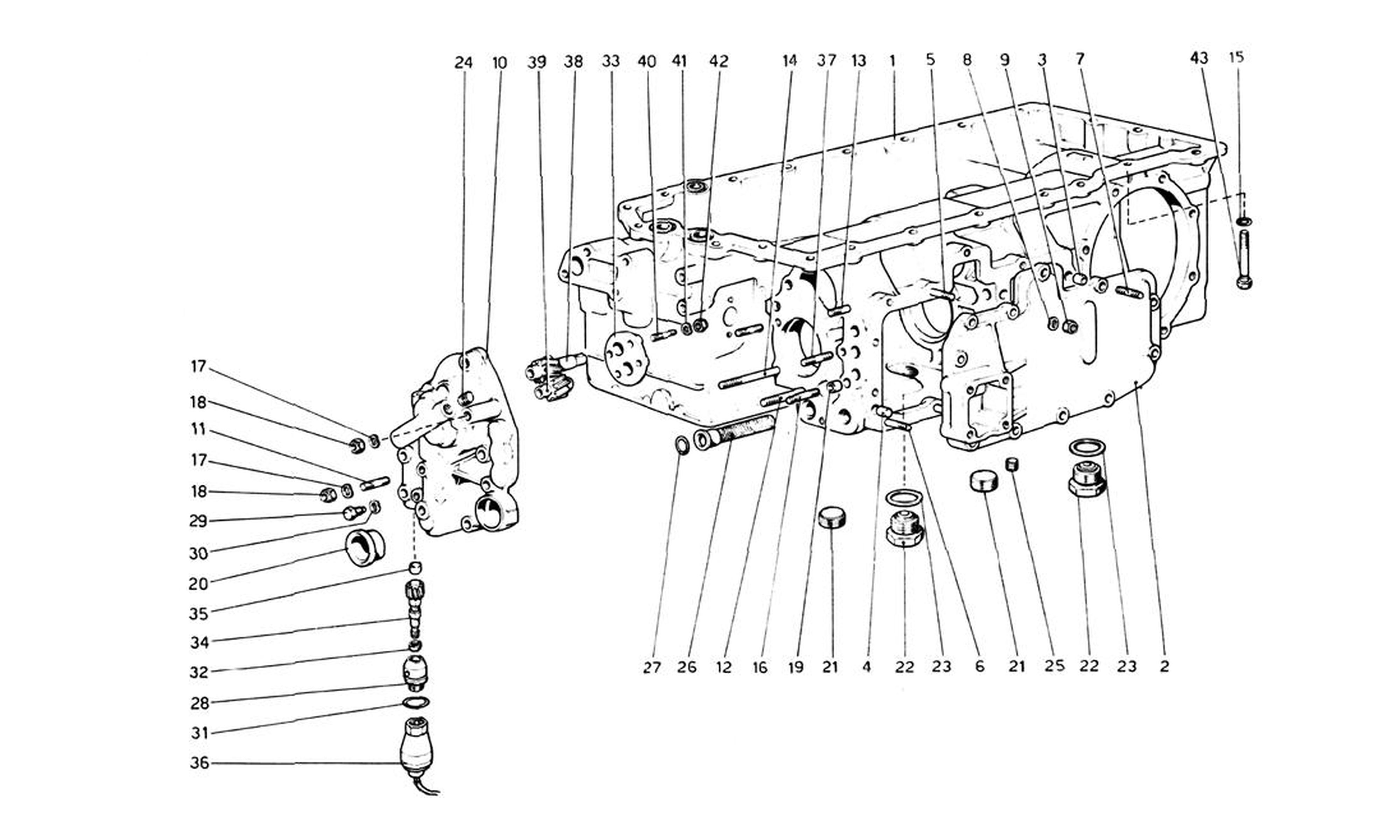 24 10 39 38 33 40 41 42 14 37 13 1 5 8 9 3 7 43 15

17
18
11
17
18
29
30
20
35
34
32
28
31
36

27 26 12 16 19 21 4 22 23 6 21 25 22 23 2