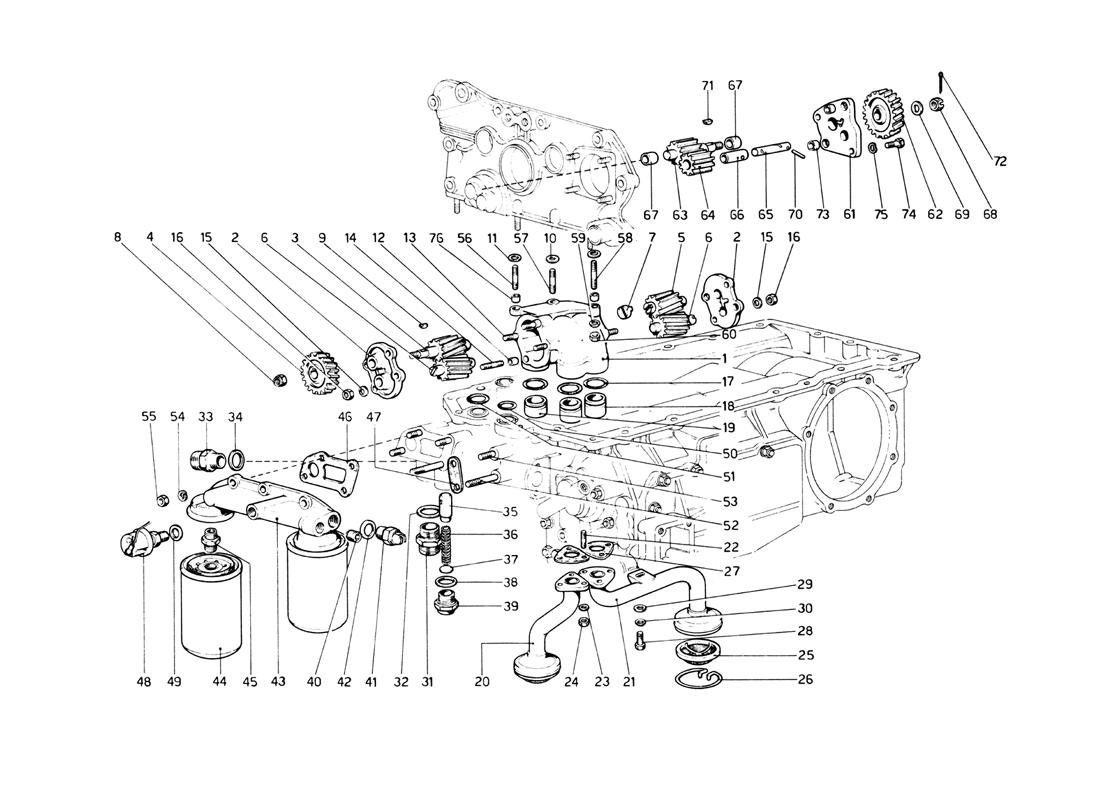 71
67
72
67 63 64 66 65 70 73 61 75 74 62 69 68
8 4 16 15 2 6 3 9 14 12 13 76 56 11 57 10 59 58 7 5 6 2 15 16
60
1
17
18
19
50
51
53
52
22
27
29
30
28
25
26
55 54 33 34 46 47
35
36
37
38
39
48 49 44 45 43 40 42 41 32 31 20 24 23 21