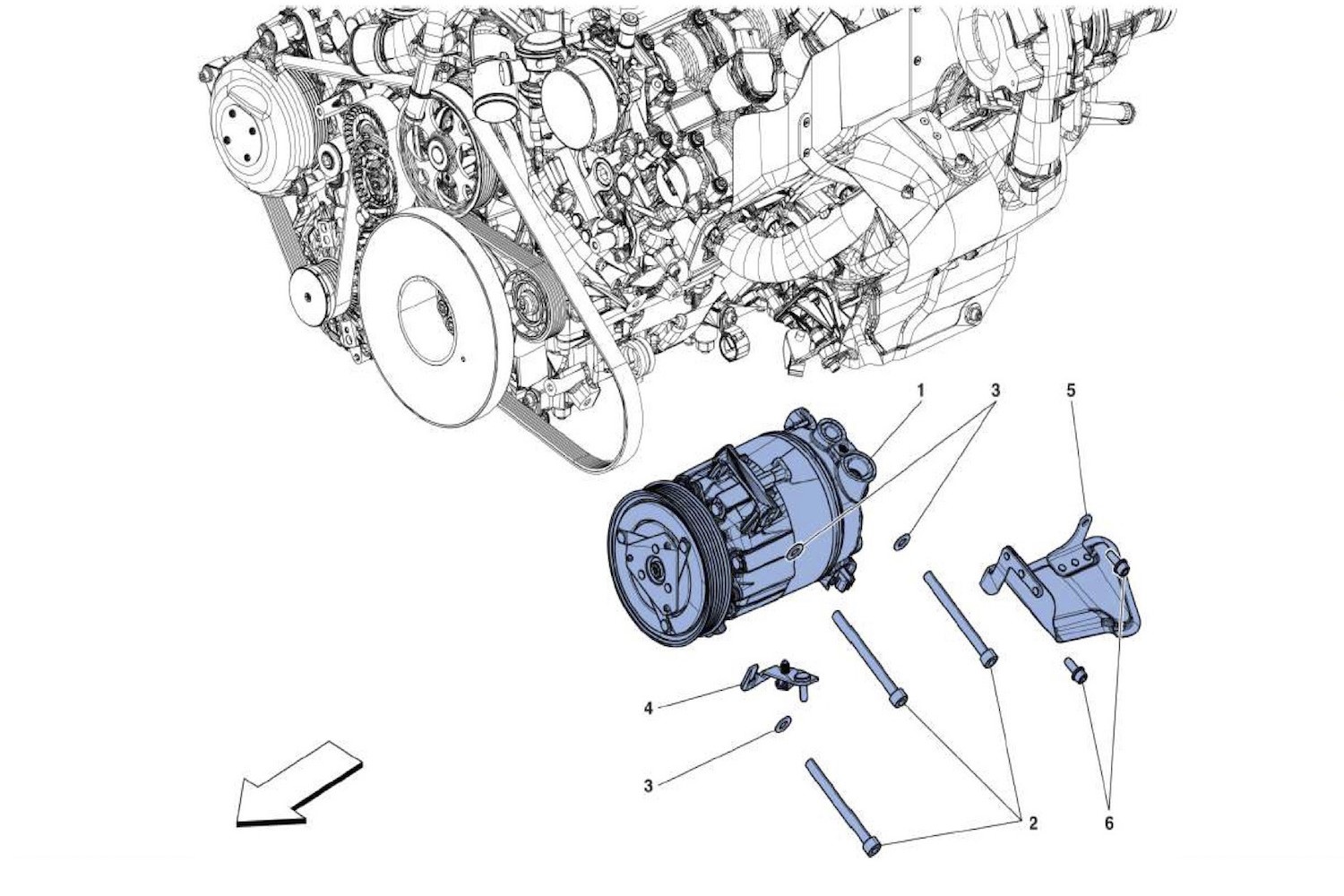 1
3
5
4
3
2
6