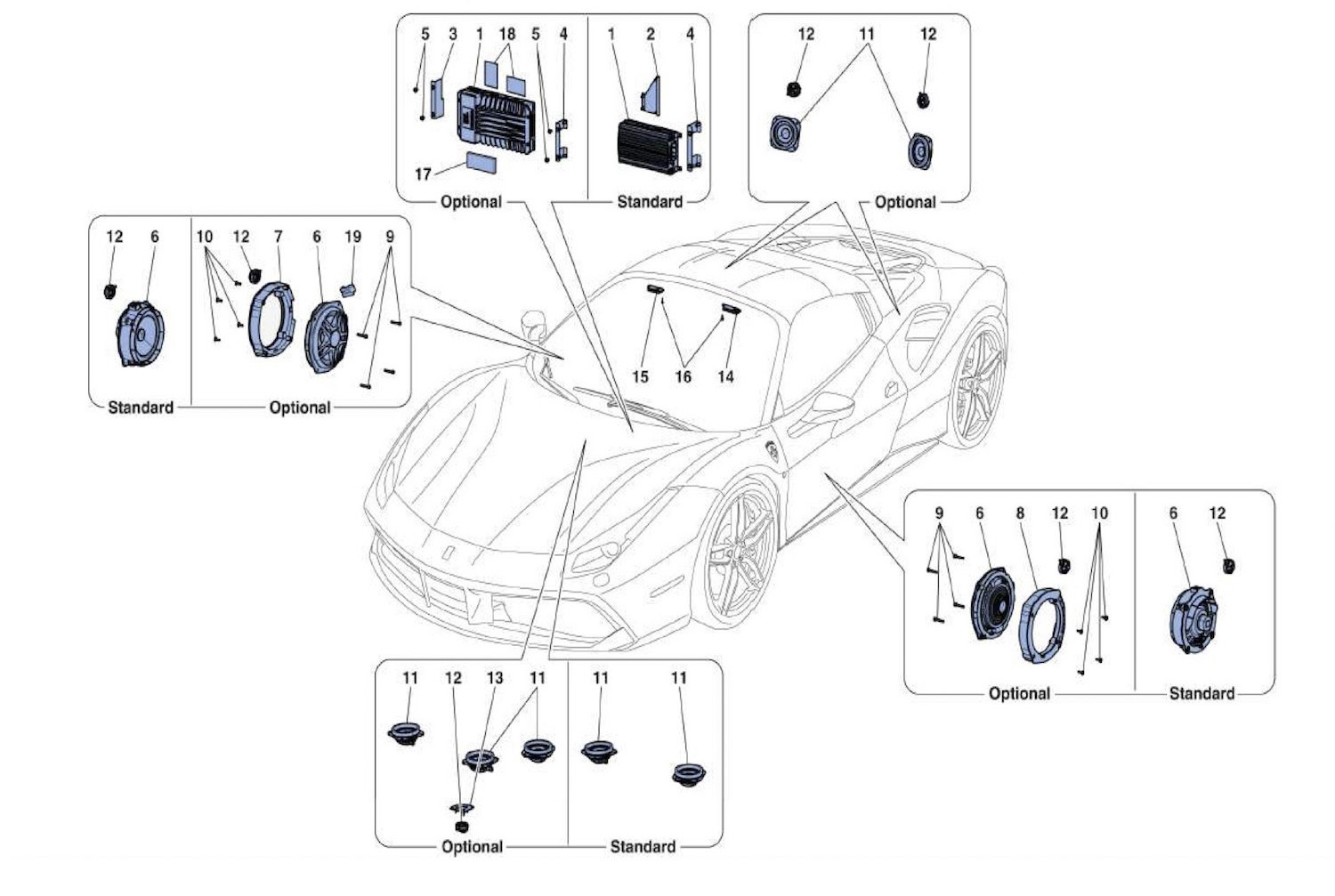 5 3 1 18 5 4
17
Optional

1 2 4
Standard

12 11 12
Optional

12 6
Standard

10 12 7 6 19 9
Optional

15 16 14

9 6 8 12 10
Optional

6 12
Standard

11 12 13 11
Optional

11 11
Standard