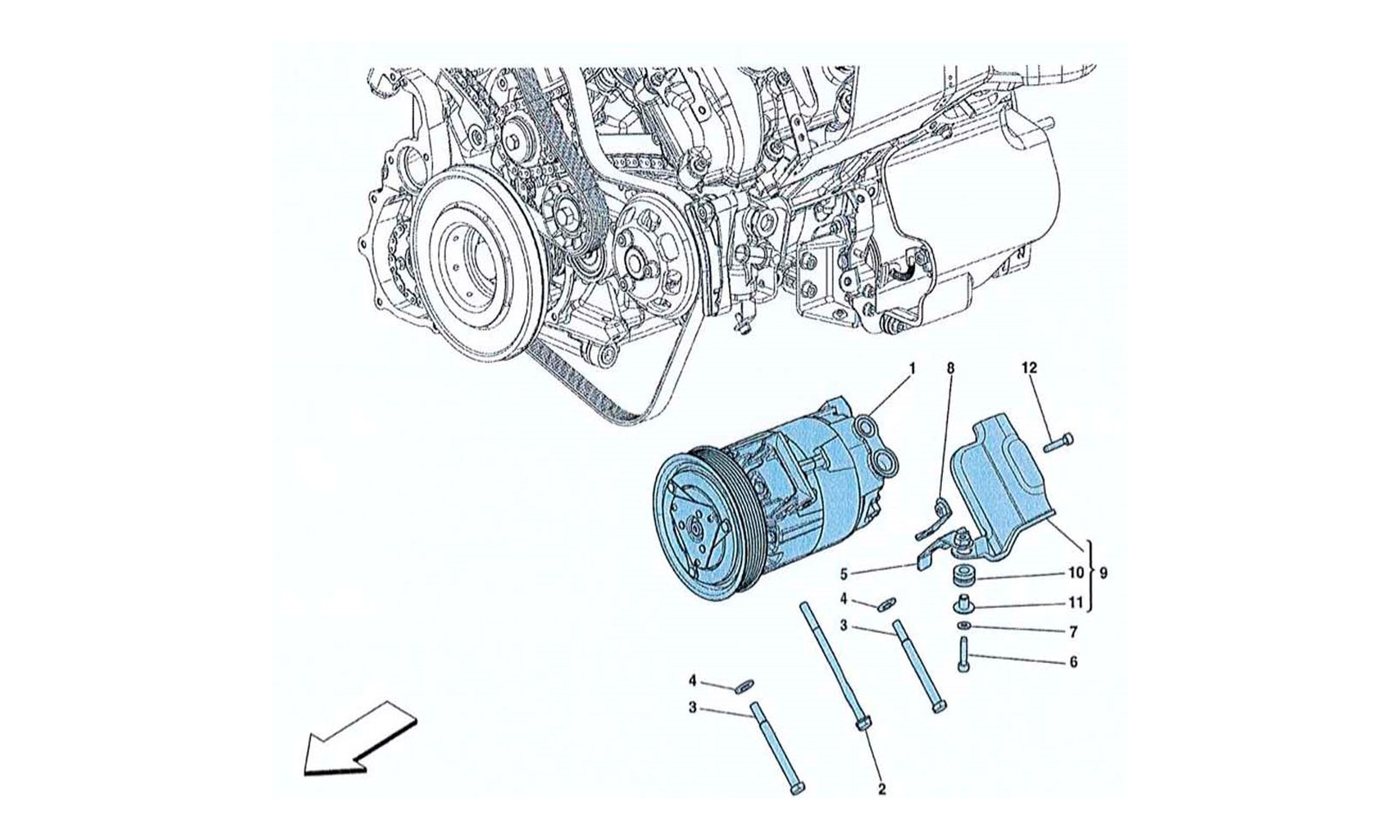 1
8
12
5
10
9
4
11
3
7
6
4
3
2