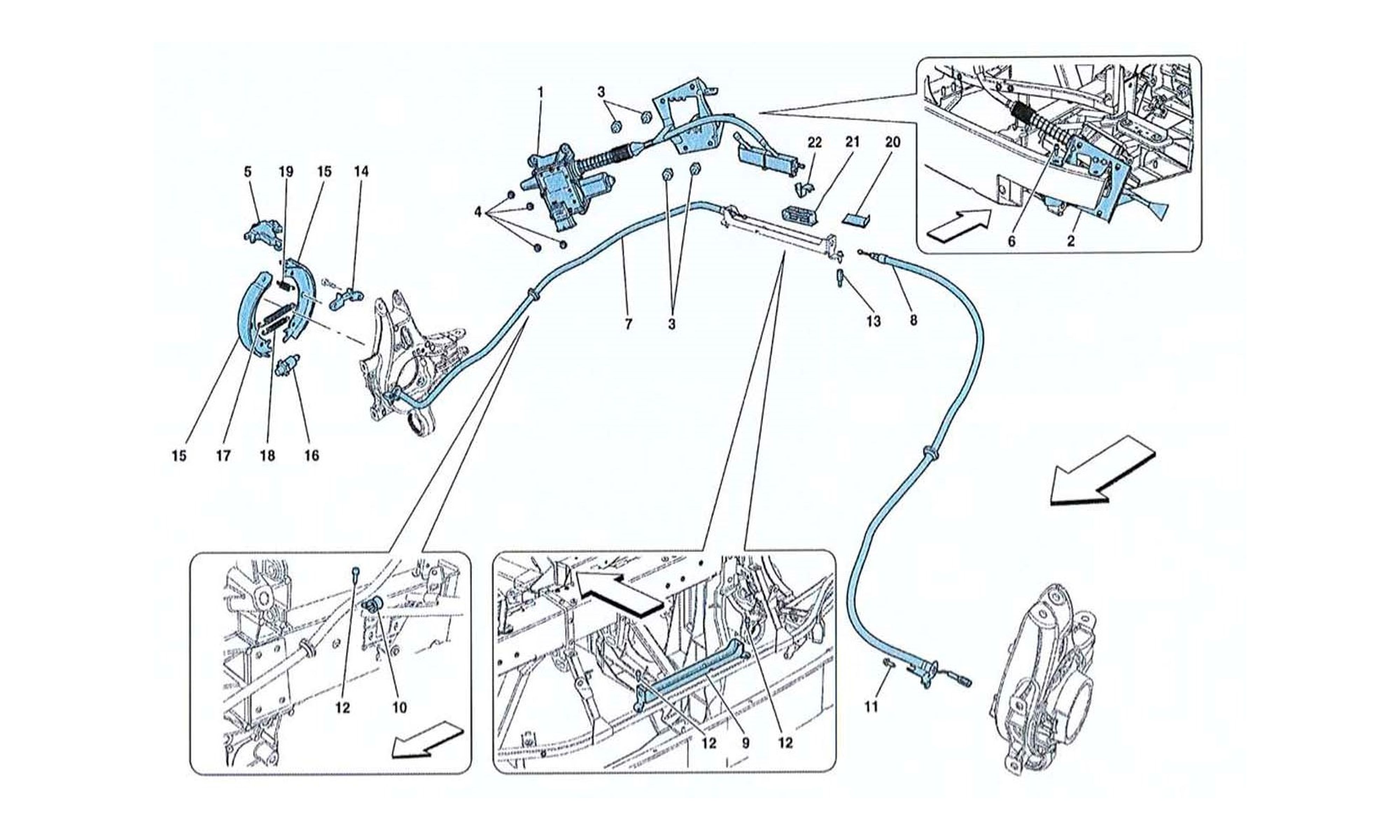 1
3
22
21
20
5
19
15
14
4
6
2
7
3
13
8
15
17
18
16
12
10
12
9
12
11