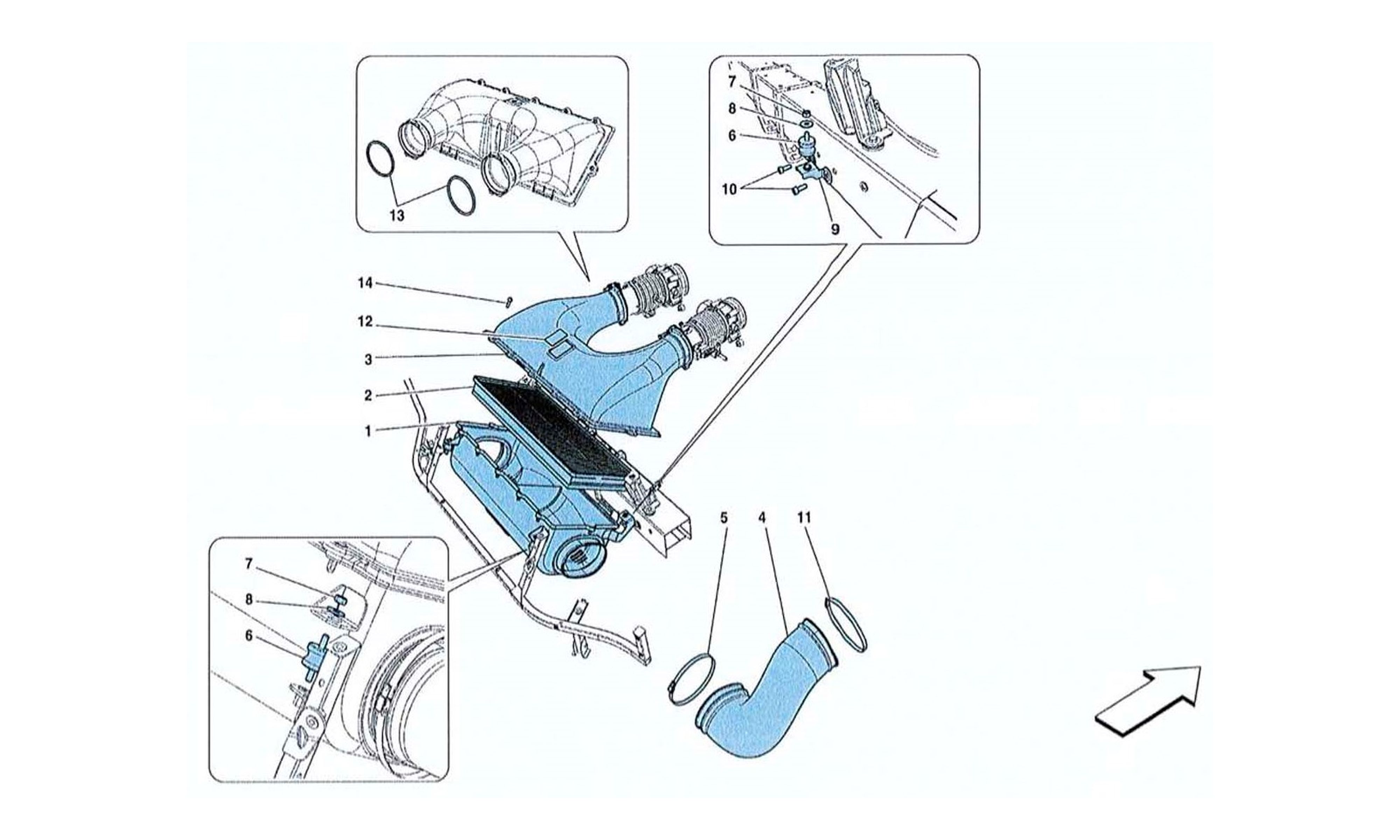 13

7
8
6
10
9

14
12
3
2
1

5
4
11

7
8
6