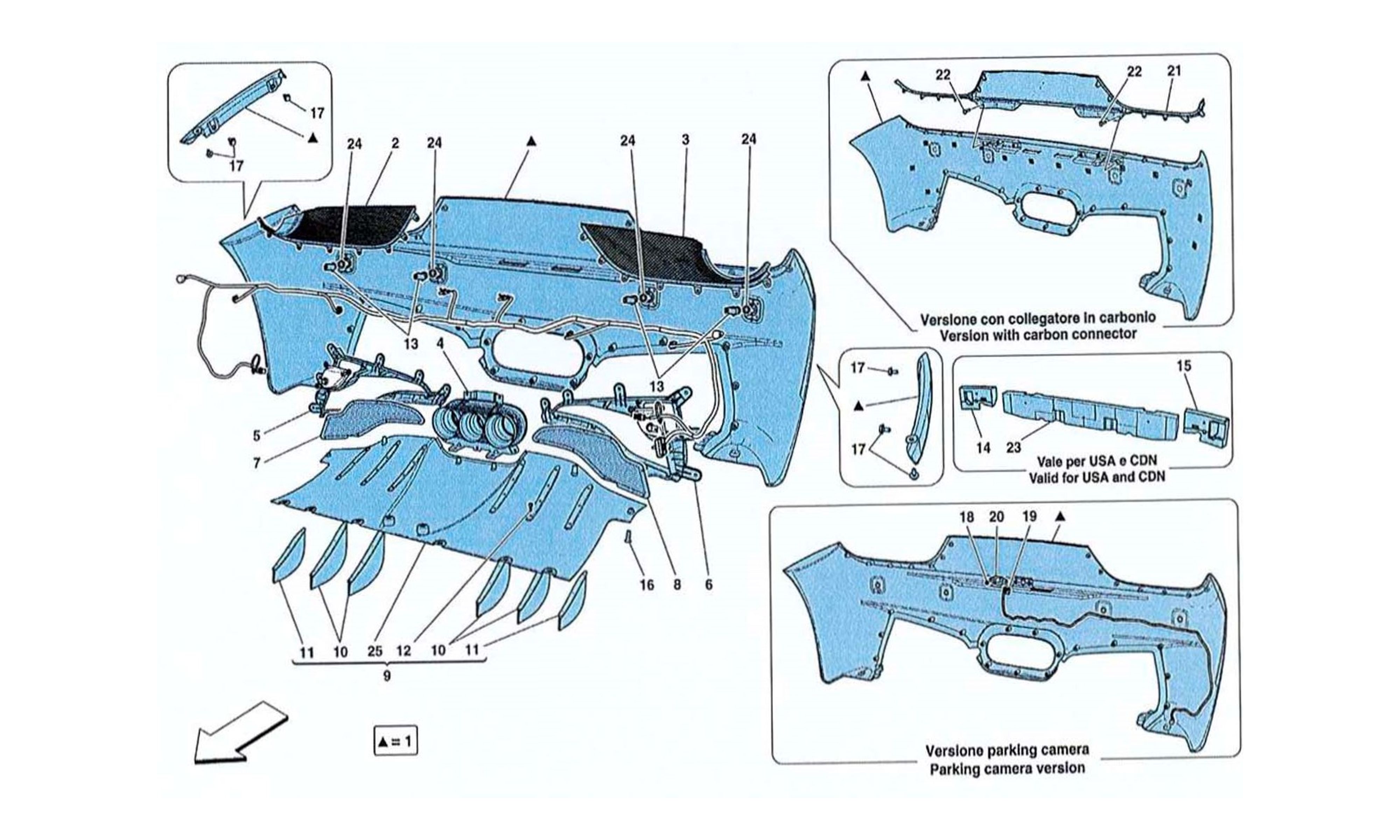 17
▲
17
24
2
24
▲
24
3
24
13
4
13
5
7
16
8
6
11
10
25
12
10
11
9
▲ = 1

▲
22
22
21
Versione con collegatore in carbonio
Version with carbon connector

17
▲
17

15
14
23
Vale per USA e CDN
Valid for USA and CDN

18
20
19
▲
Versione parking camera
Parking camera version