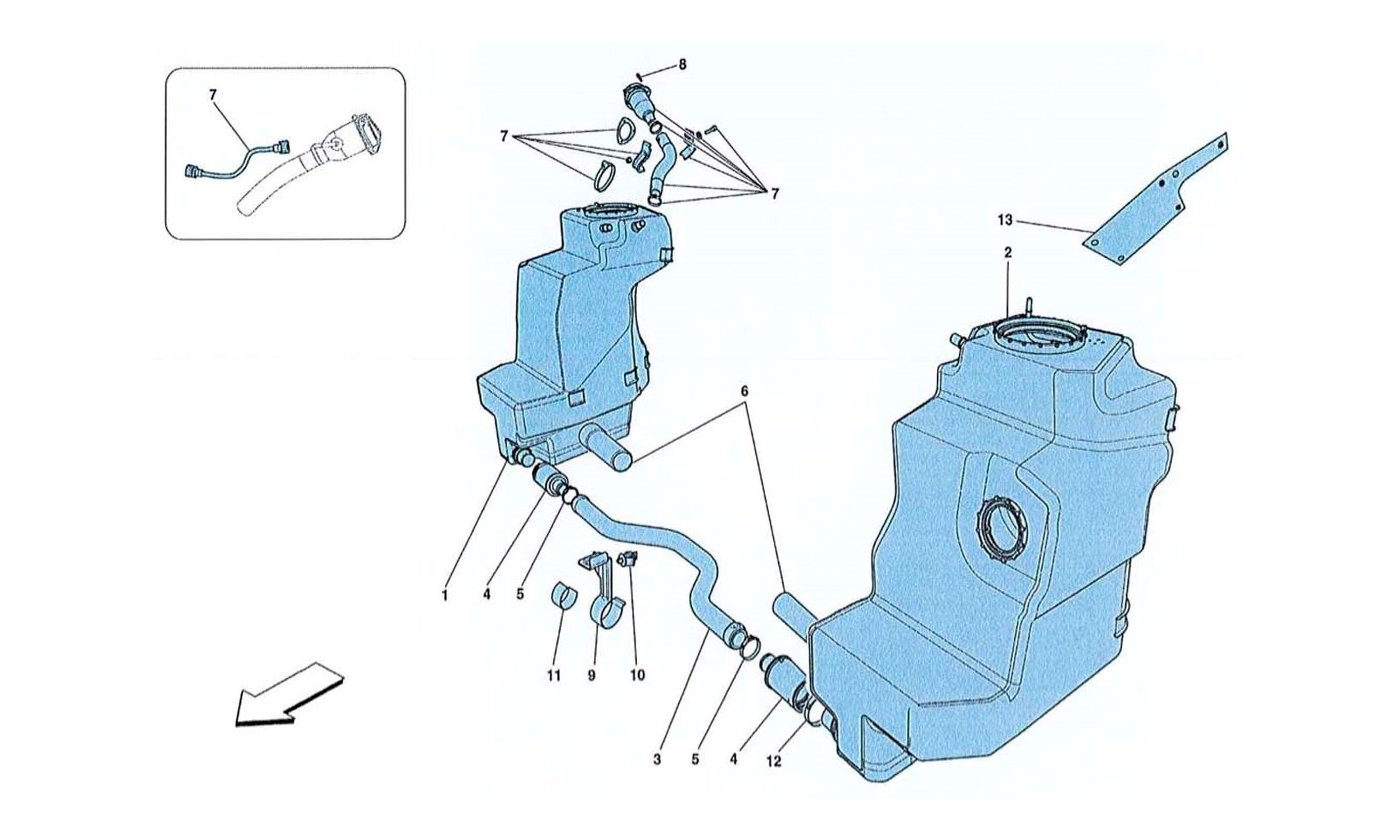 7

8

7

7

13

2

6

1

4

5

11

9

10

3

5

4

12