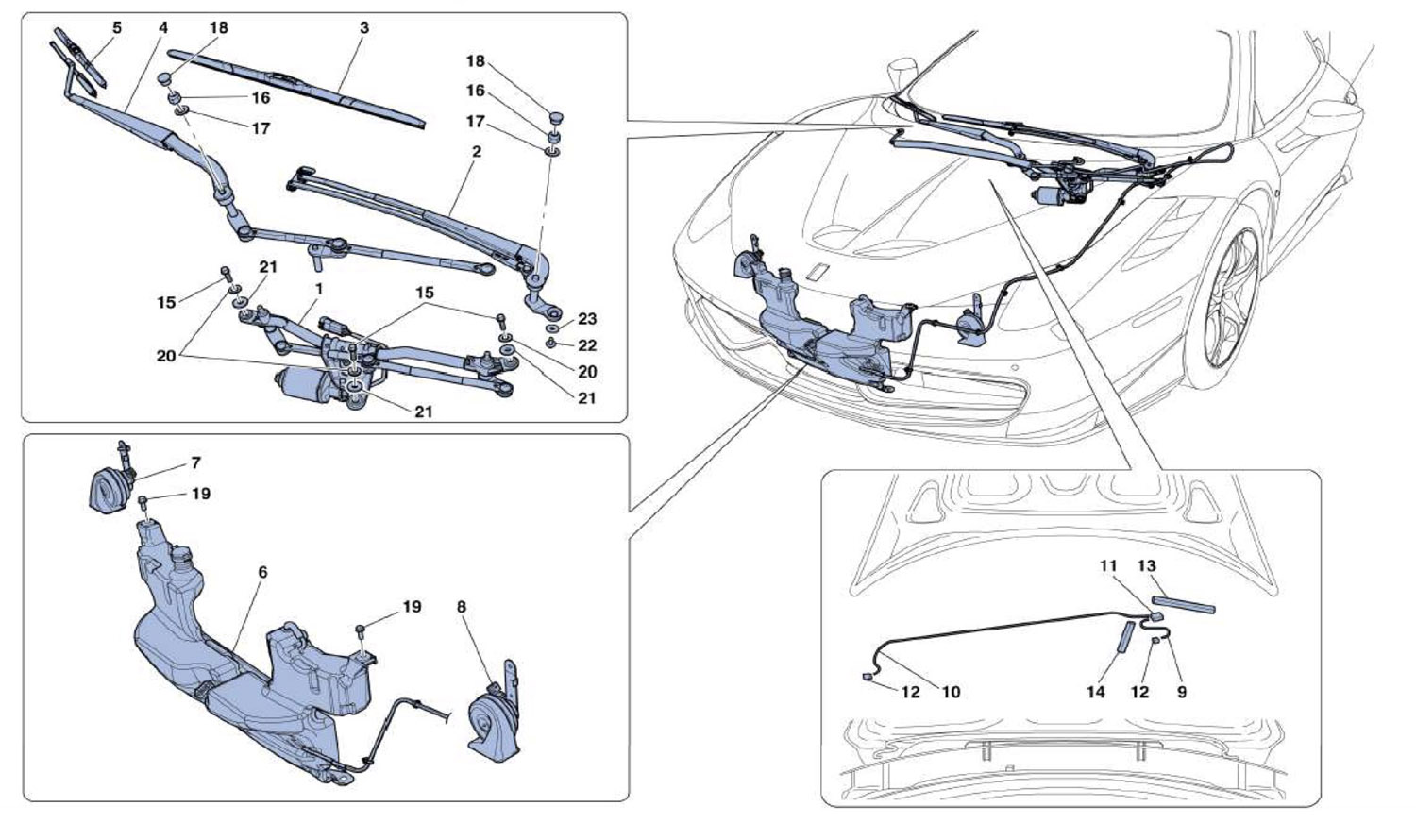 5
4
18
3
16
17
18
16
17
2
15
21
1
15
23
22
20
20
21
21
7
19
6
19
8
11
13
12
10
14
12
9