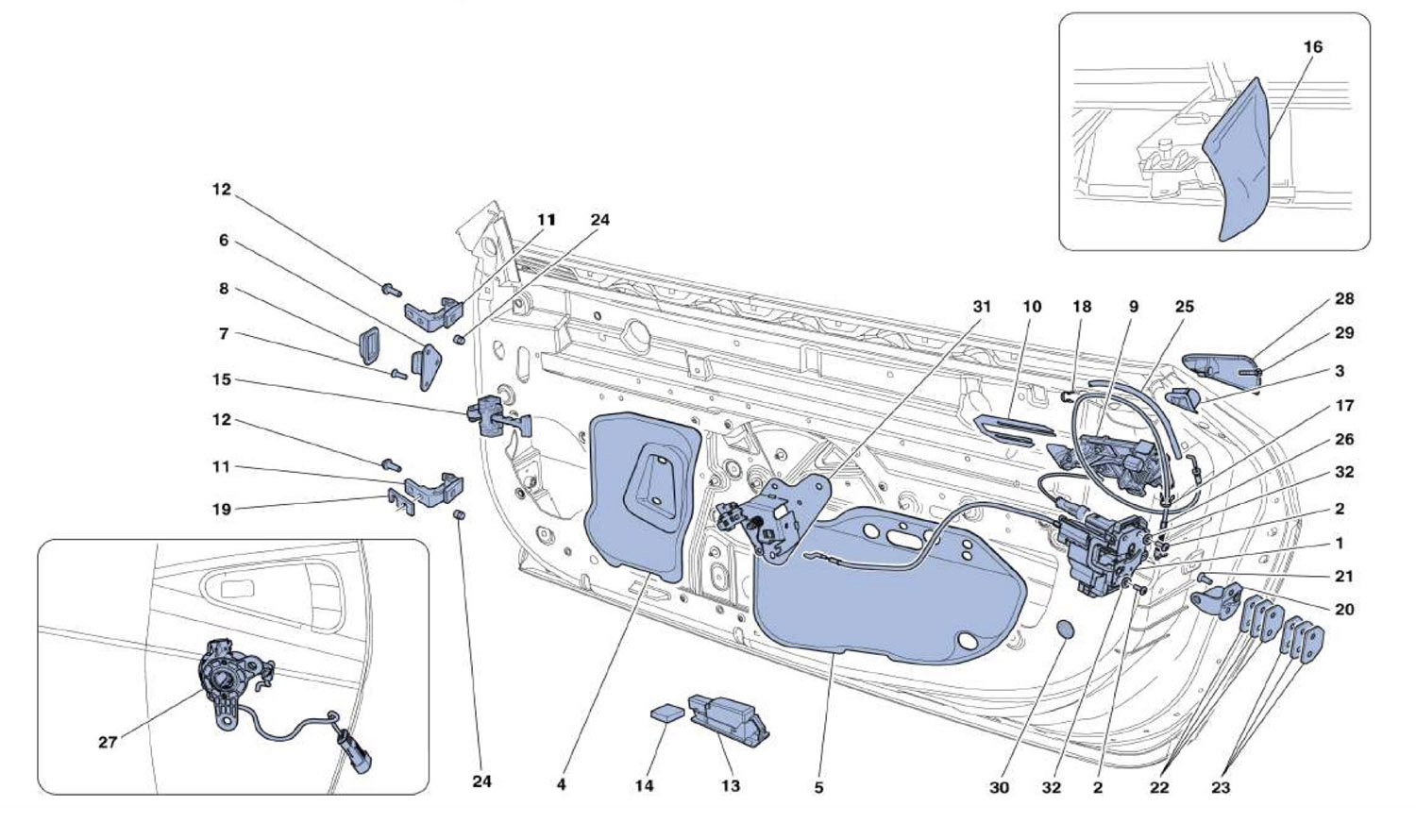 16
12
11
24
6
8
7
15
12
11
19
31
10
18
9
25
28
29
3
17
26
32
2
1
21
20
27
24
4
14
13
5
30
32
2
22
23