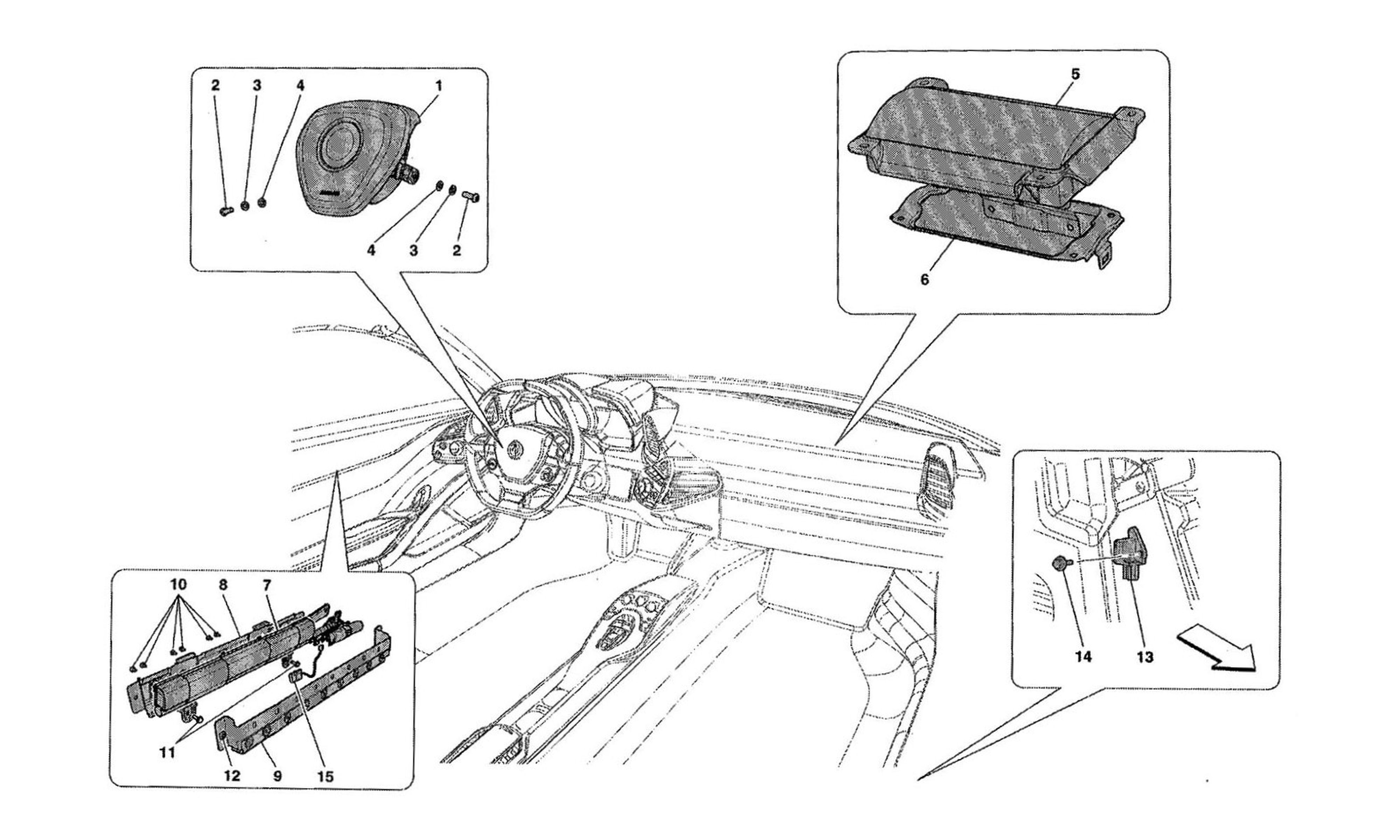 2 3 4 1

4 3 2

5

6

10 8 7

11

12 9 15

14 13