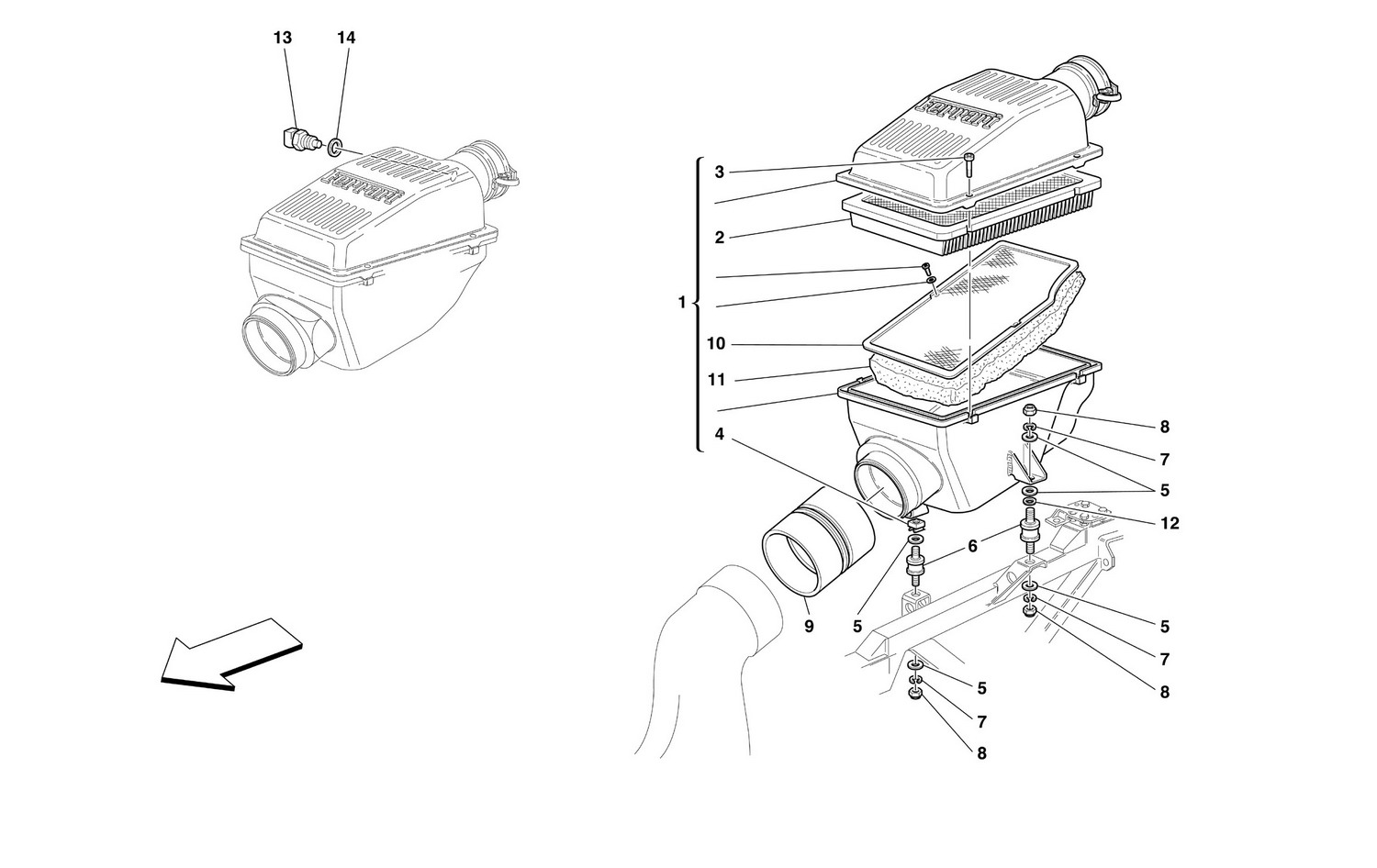 13
14
Ferrari
Ferrari
3
2
1
10
11
4
8
7
5
12
6
9
5
5
7
8
5
7
8