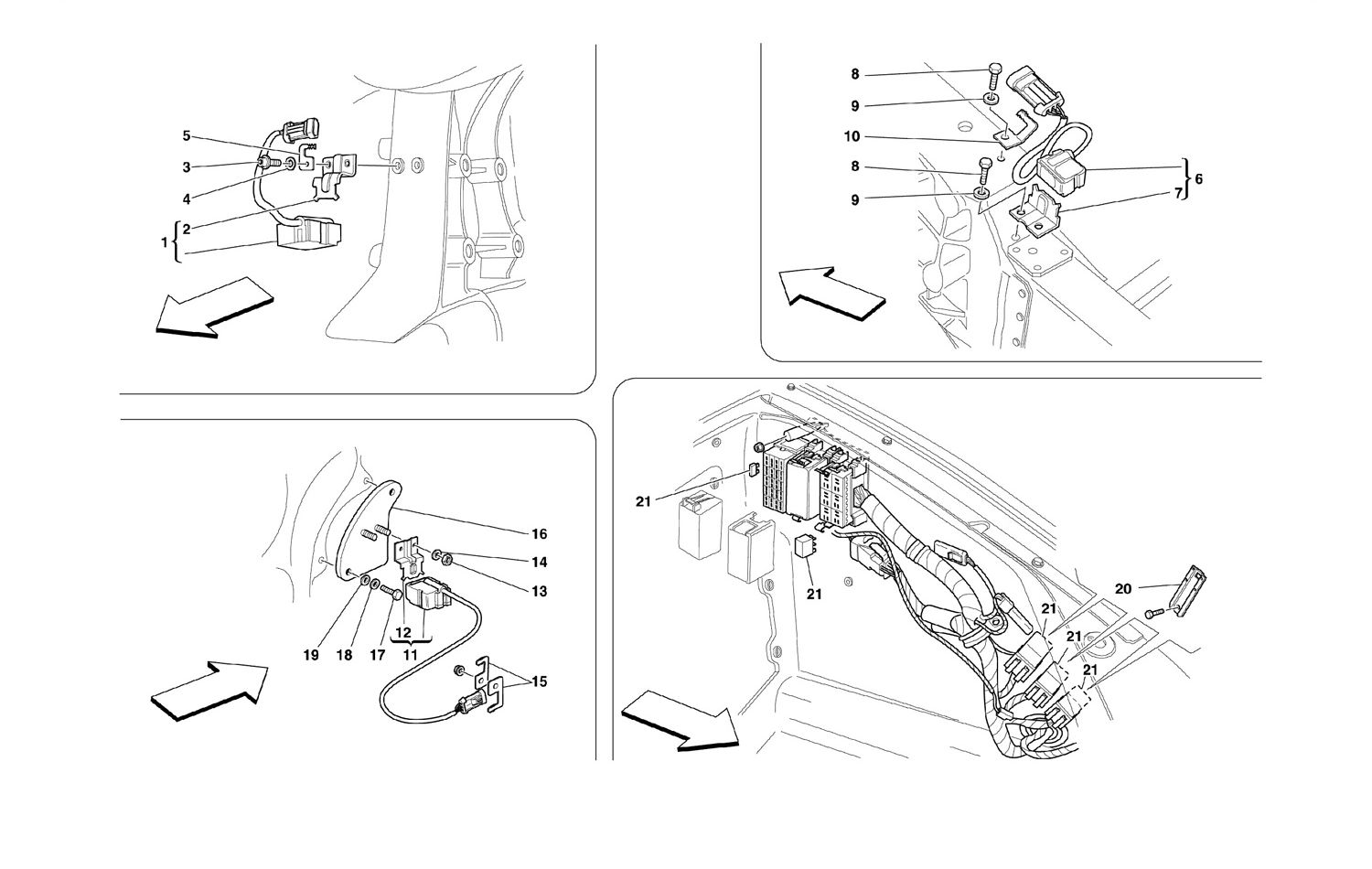 5
3
4
2
1

8
9
10
8
9
6
7

16
14
13
19
18
17
12
11
15

21
21
20
21
21
21