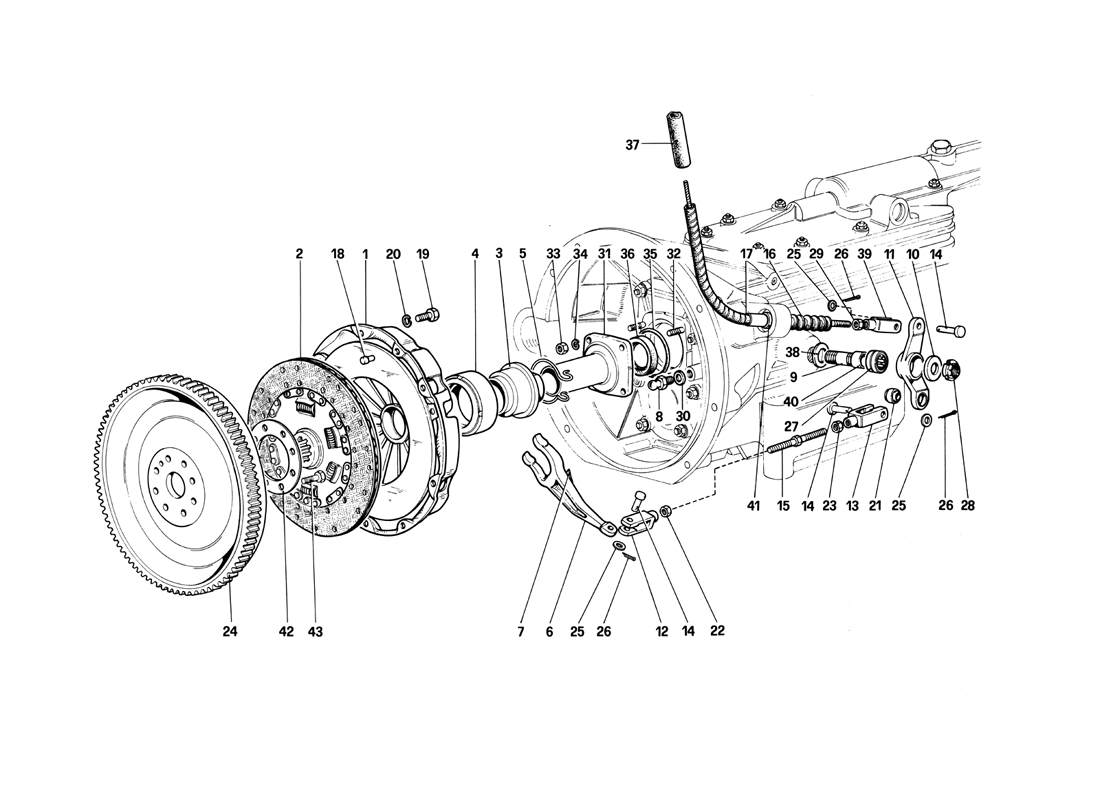 37
2 18 1 20 19 4 3 5 33 34 31 36 35 32 17 16 25 29 26 39 11 10 14
38
9
40
27
8 30
41 15 14 23 13 21 25 26 28
24 42 43 7 6 25 26 12 14 22