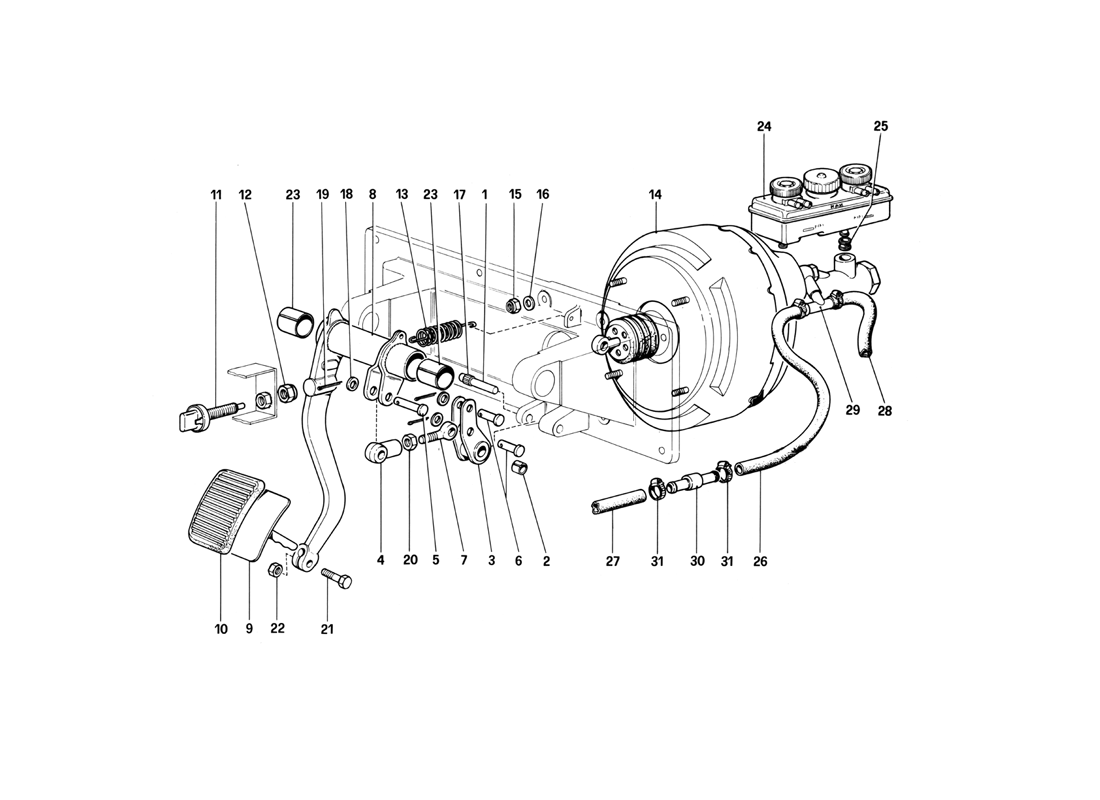 24
25
11
12
23
19
18
8
13
23
17
1
15
16
14
29
28
4
20
5
7
3
6
2
27
31
30
31
26
10
9
22
21