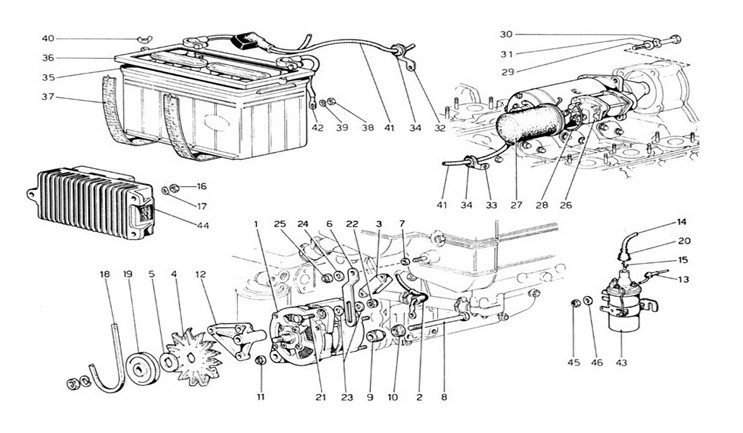 40
36
35
37
42
39
38
41
34
32
30
31
29
41
34
33
27
28
26
16
17
44
1
25
24
6
22
3
7
14
20
15
13
18
19
5
4
12
11
21
23
9
10
2
8
45
46
43