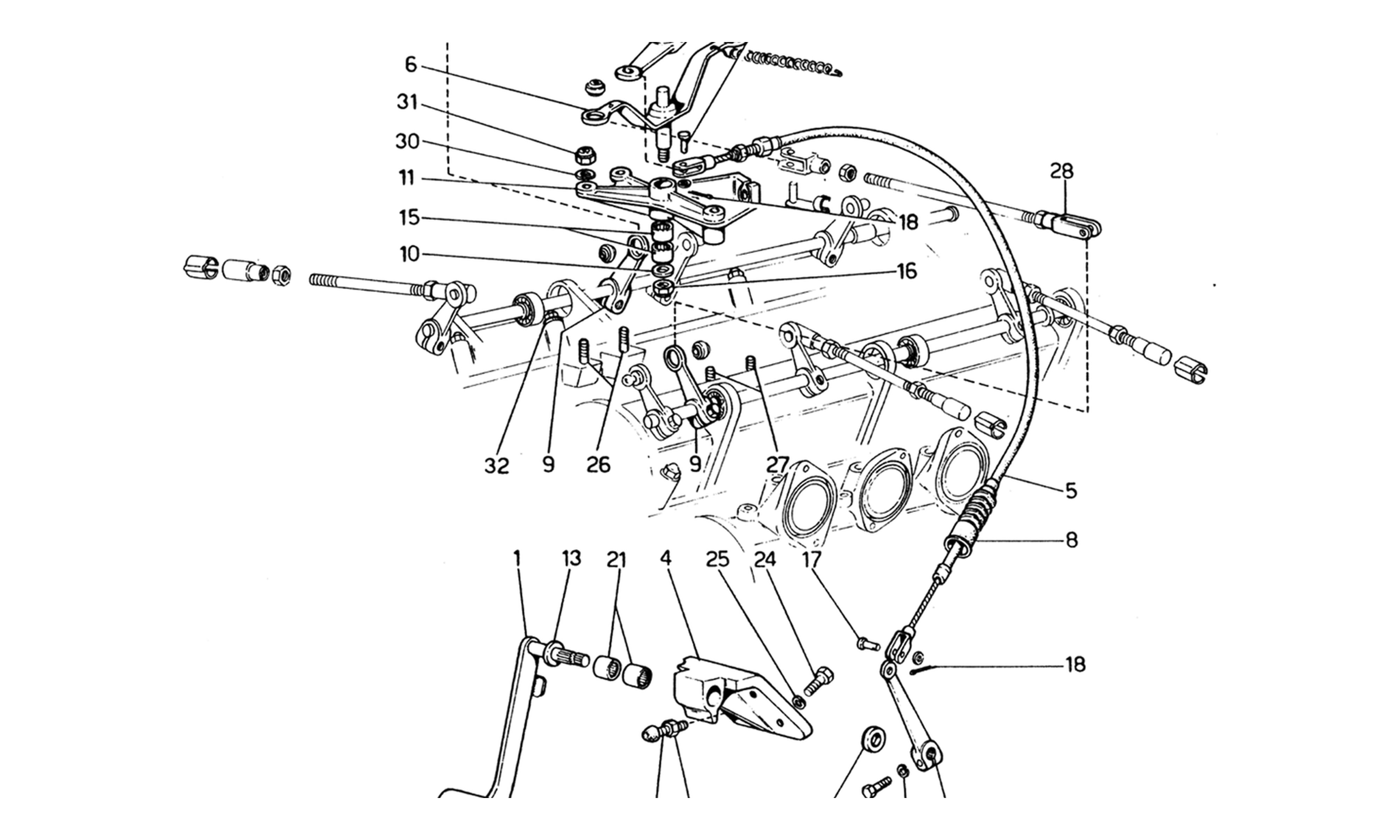 6
31
30
11
15
10
28
18
16
32
9
26
9
27
5
8
1
13
21
4
25
24
17
18