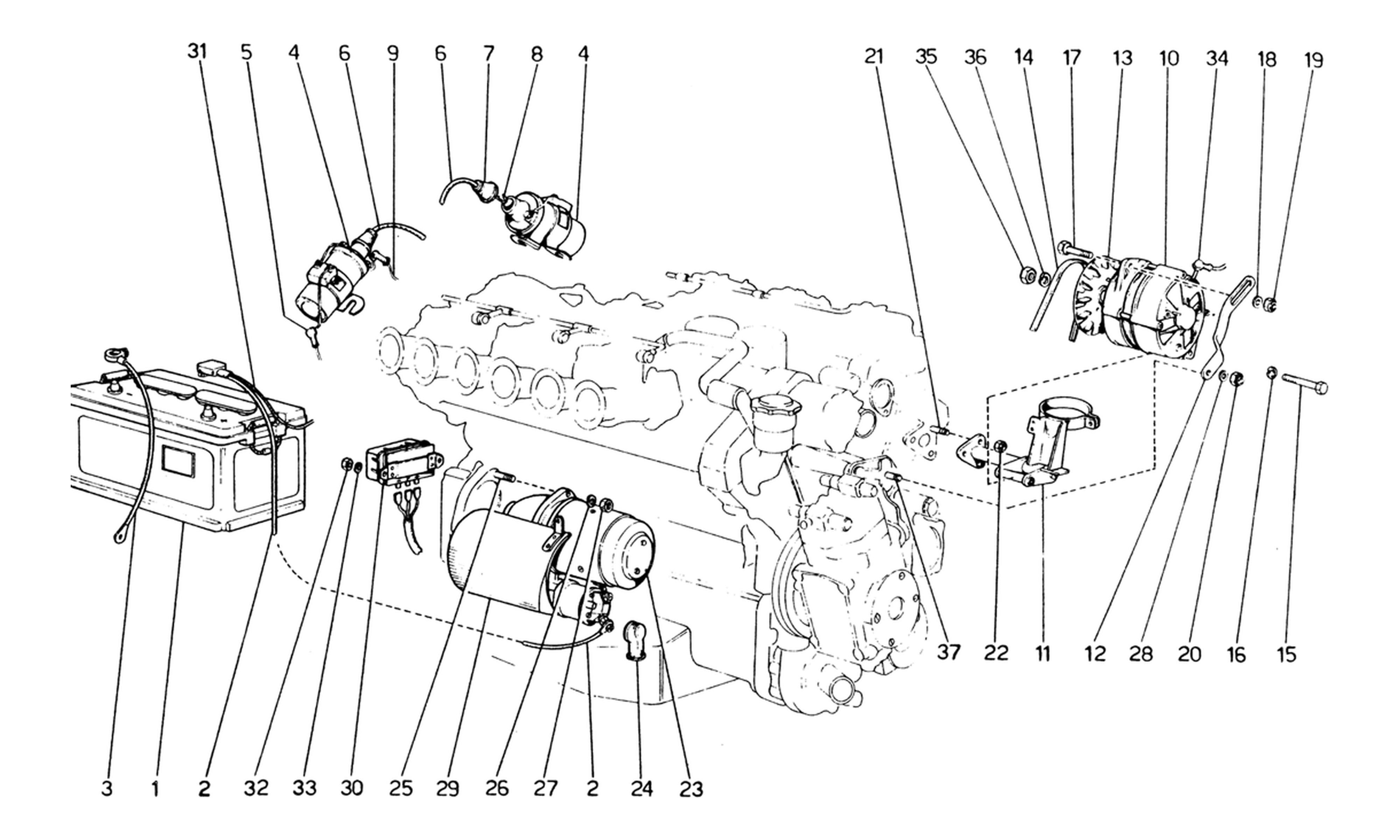 31 5 4 6 9 6 7 8 4

21 35 36 14 17 13 10 34 18 19

37 22 11 12 28 20 16 15

3 1 2 32 33 30 25 29 26 27 2 24 23