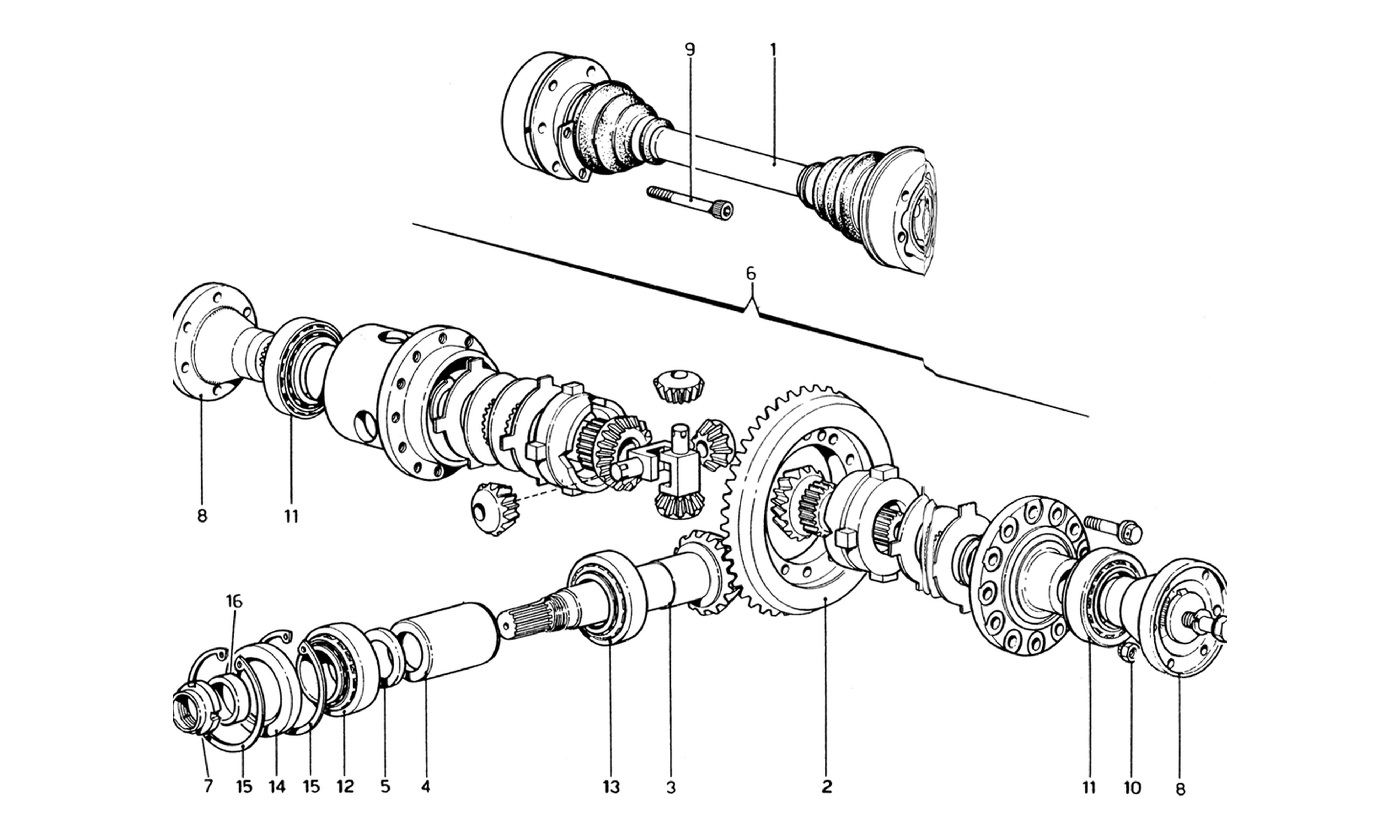 9
1
6
8
11
16
7
15
14
15
12
5
4
13
3
2
11
10
8