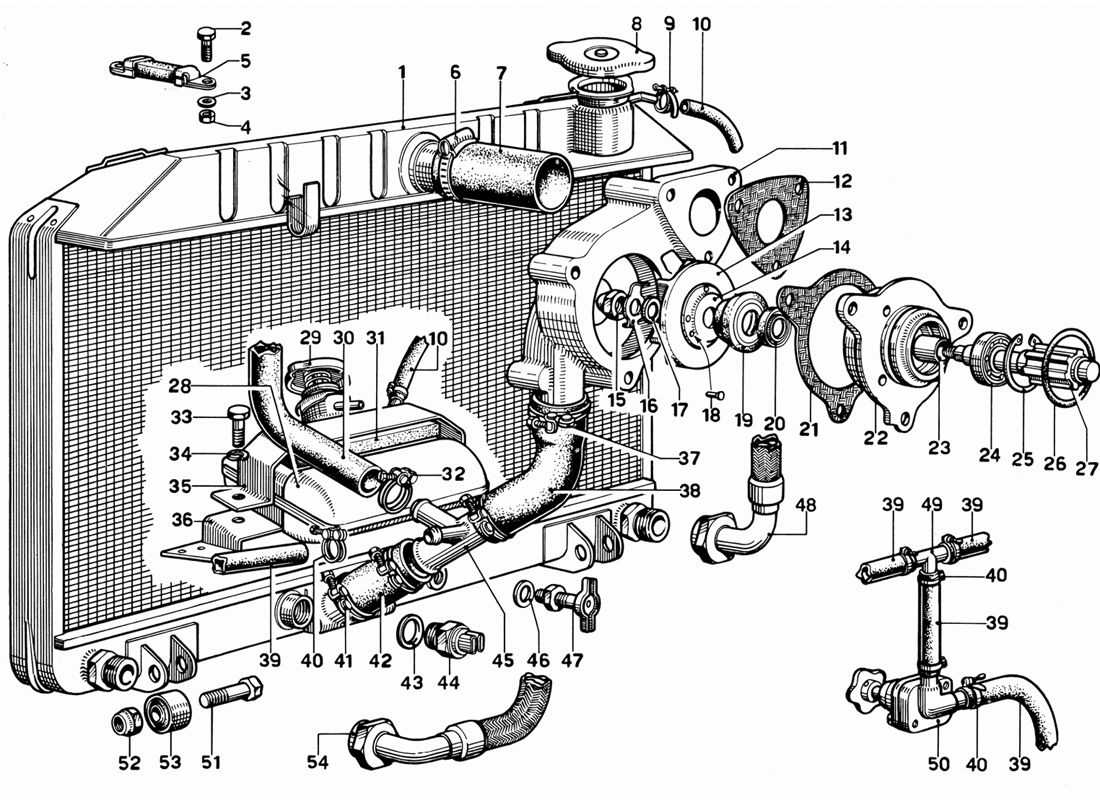 2
5
3
4
1
6
7
8
9
10
11
12
13
14
29
30
31
10
28
33
34
35
36
32
15
16
17
18
19
20
21
22
23
24
25
26
27
37
38
48
39
49
39
40
39
39
40
41
42
43
44
45
46
47
52
53
51
54
50
40
39