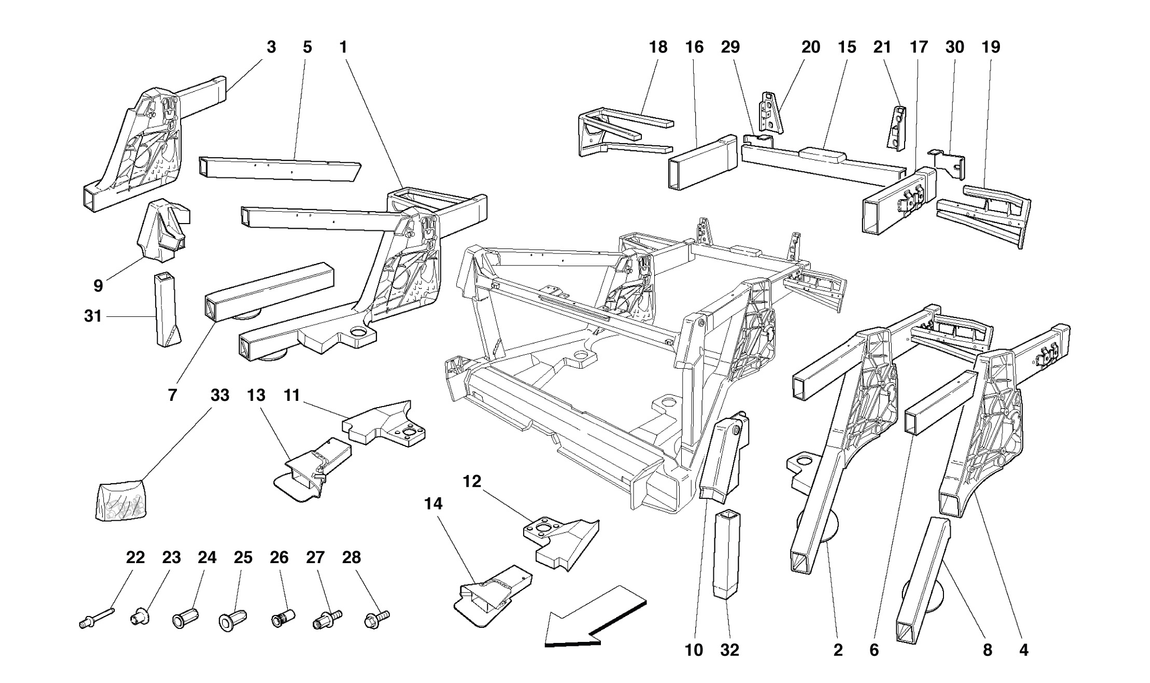 3 5 1
18 16 29 20 15 21 17 30 19
9
31
7 33 13 11
12
14
22 23 24 25 26 27 28
10 32 2 6 8 4